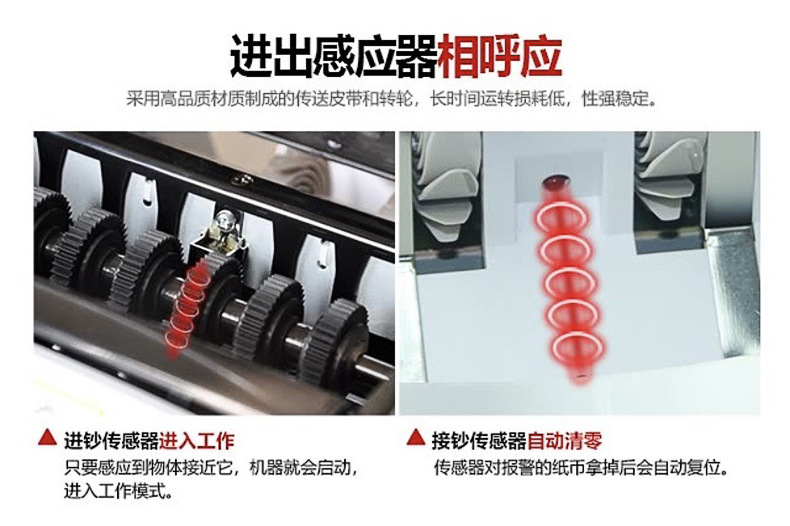 进出感应器相呼应

采用高品质材质制成的传送皮带和转轮，长时间运转损耗低，性强稳定。

▲ 进钞传感器进入工作

只要感应到物体接近它，机器就会启动，进入工作模式。

▲ 接钞传感器自动清零

传感器对报警的纸币拿掉后会自动复位。