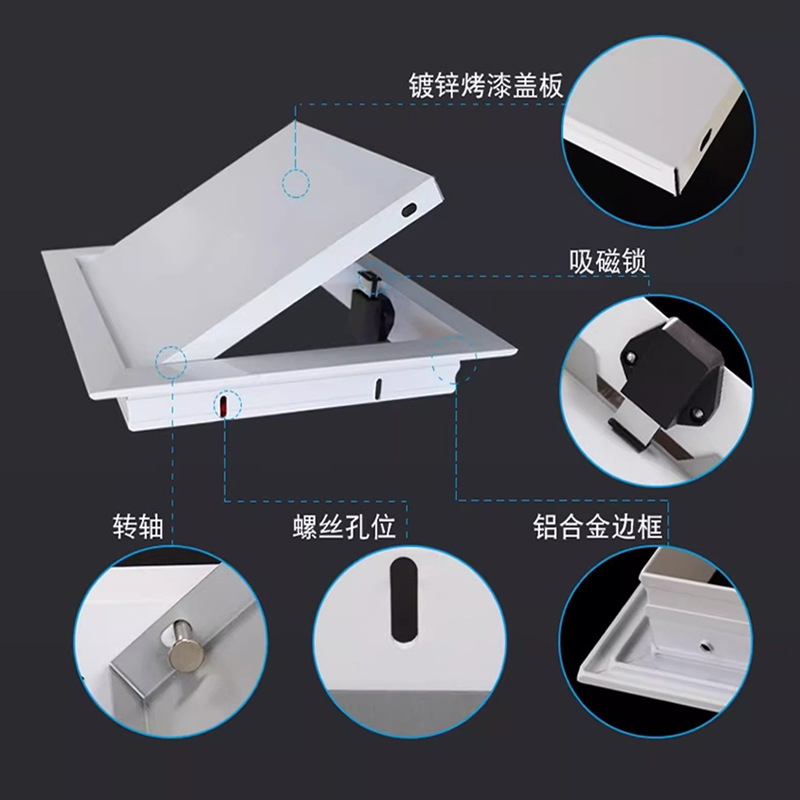 镀锌烤漆盖板

吸磁锁

转轴

螺丝孔位

铝合金边框