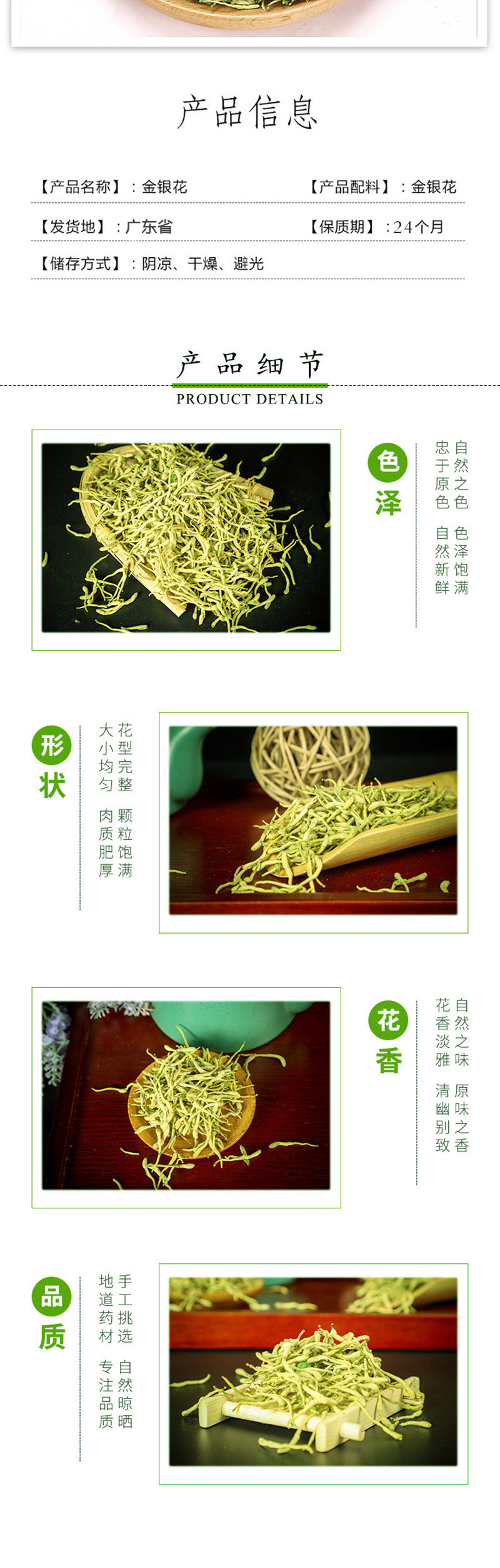 产品信息

【产品名称】：金银花　　【产品配料】：金银花

【发货地】：广东省　　【保质期】：24个月

【储存方式】：阴凉、干燥、避光

产品细节
PRODUCT DETAILS

色泽

自然之色
忠于原色

色泽饱满
自然新鲜

形状

花型完整
大小均匀

颗粒饱满
肉质肥厚

花香

自然之味
花香淡雅

原味之香
清幽别致

品质

手工挑选
地道药材

自然晾晒
专注品质