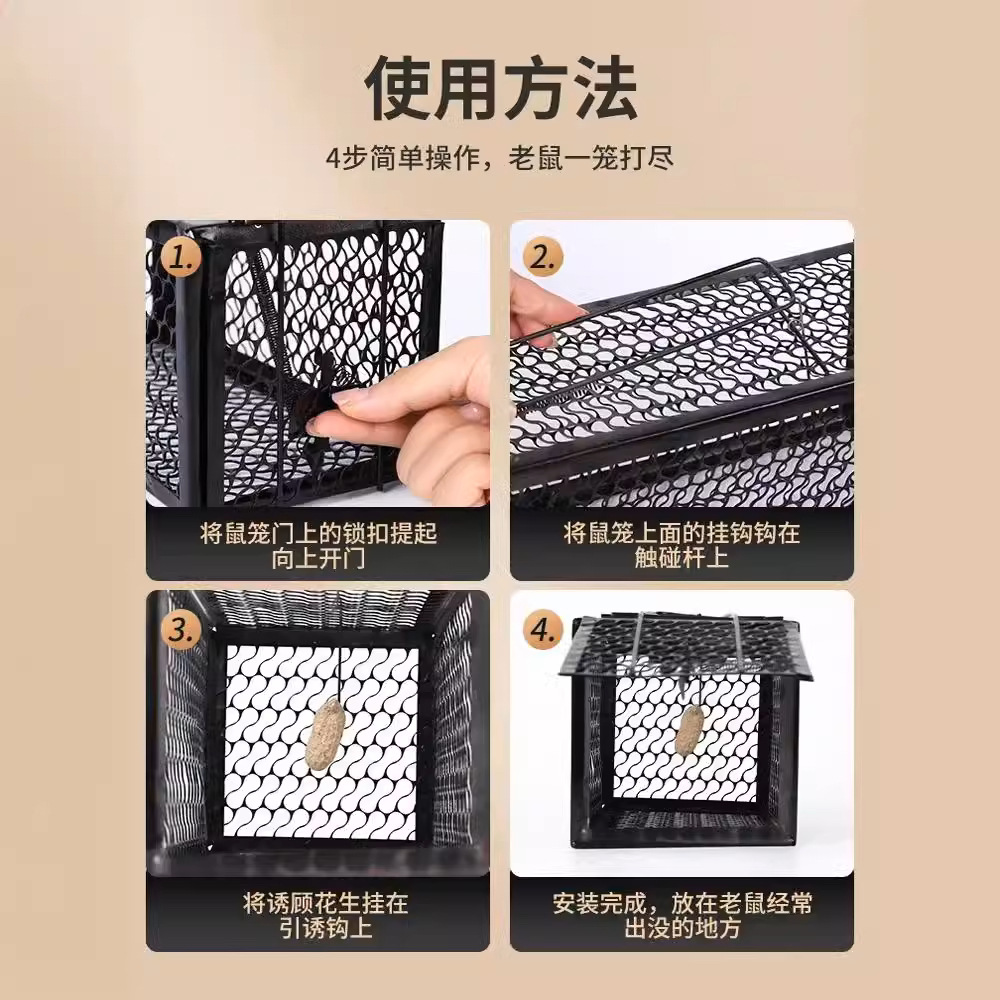 使用方法

4步简单操作，老鼠一笼打尽

1.

将鼠笼门上的锁扣提起向上开门

2.

将鼠笼上面的挂钩钩在触碰杆上

3.

将诱顾花生挂在引诱钩上

4.

安装完成，放在老鼠经常出没的地方