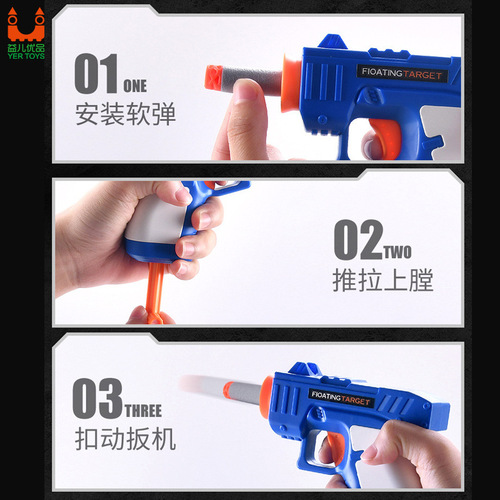 益儿优品
YER TOYS

01 ONE
安装软弹

FIOATING TARGET

02 TWO
推拉上膛

03 THREE
扣动扳机

FIOATING TARGET