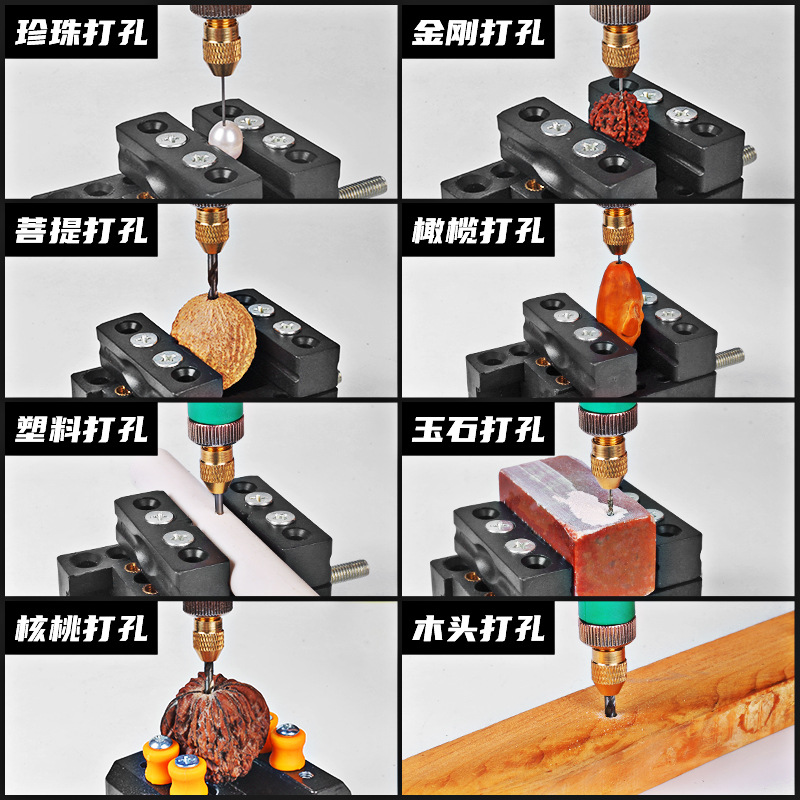 珍珠打孔

金刚打孔

菩提打孔

橄榄打孔

塑料打孔

玉石打孔

核桃打孔

木头打孔