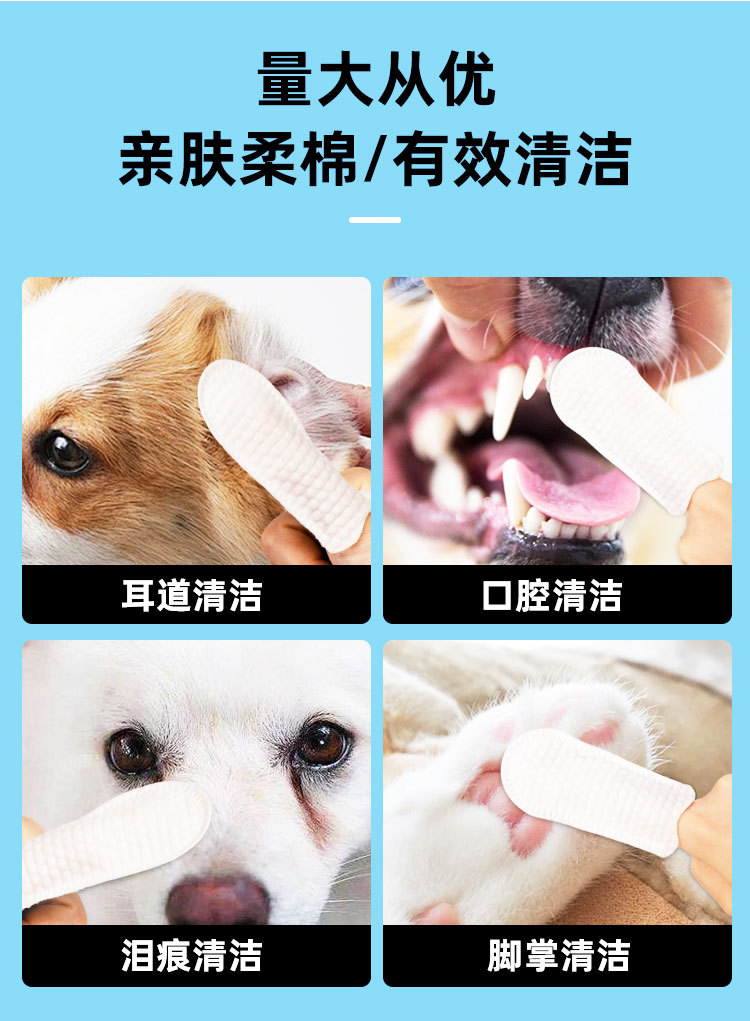 量大从优
亲肤柔棉/有效清洁

耳道清洁

口腔清洁

泪痕清洁

脚掌清洁