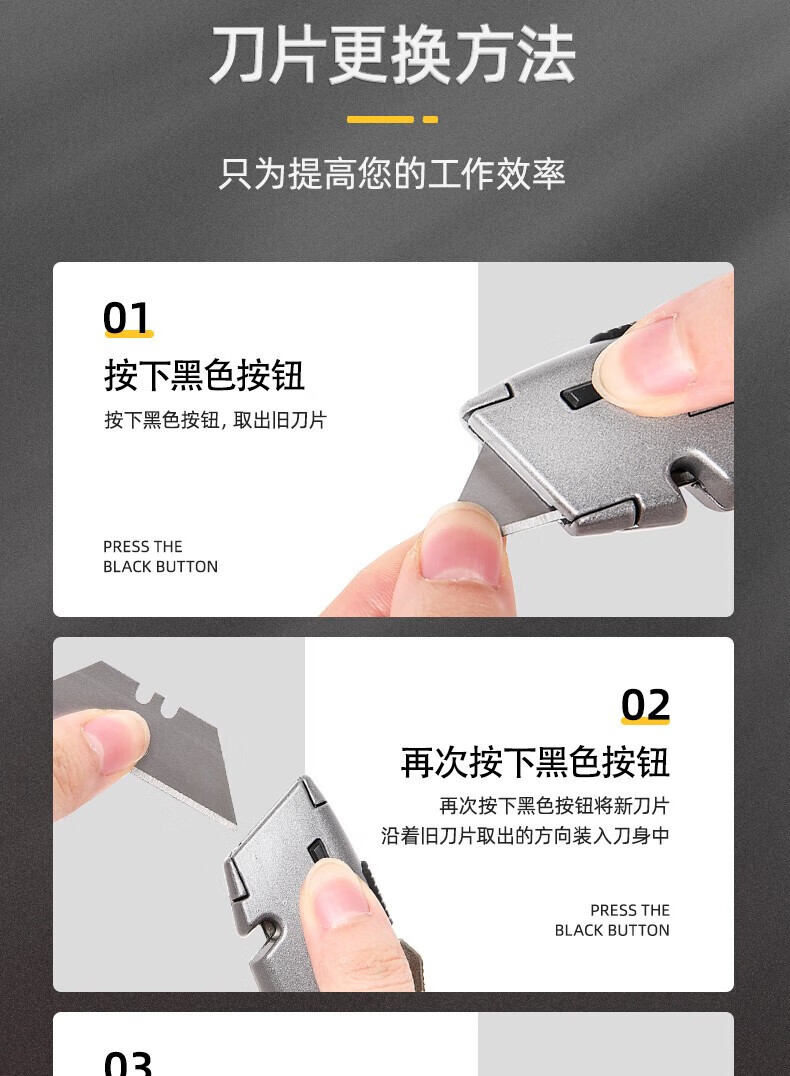 刀片更换方法

只为提高您的工作效率

01
按下黑色按钮
按下黑色按钮，取出旧刀片

PRESS THE BLACK BUTTON

02
再次按下黑色按钮
再次按下黑色按钮将新刀片沿着旧刀片取出的方向装入刀身中

PRESS THE BLACK BUTTON

03