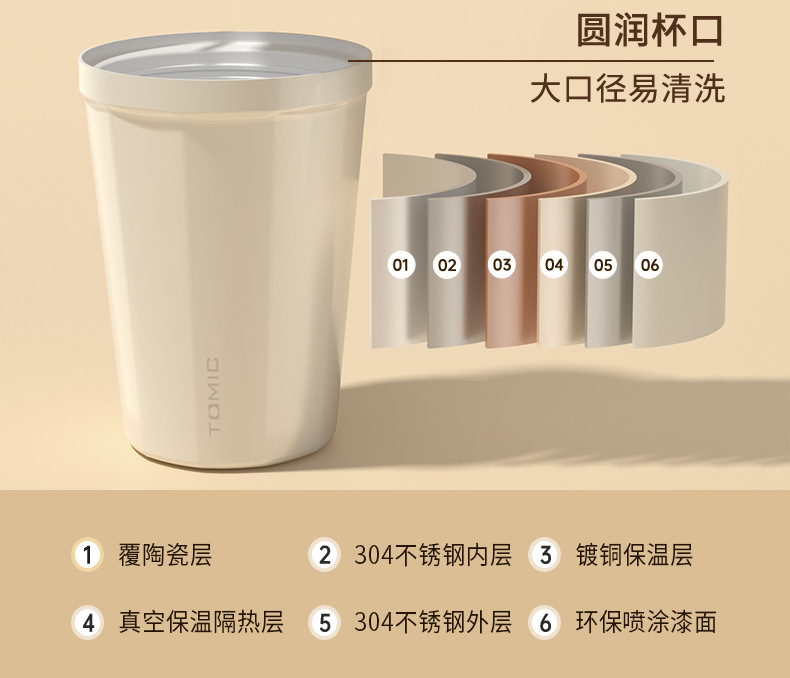 圆润杯口
大口径易清洗

TOMIC

01 02 03 04 05 06

1 覆陶瓷层
2 304不锈钢内层
3 镀铜保温层
4 真空保温隔热层
5 304不锈钢外层
6 环保喷涂漆面