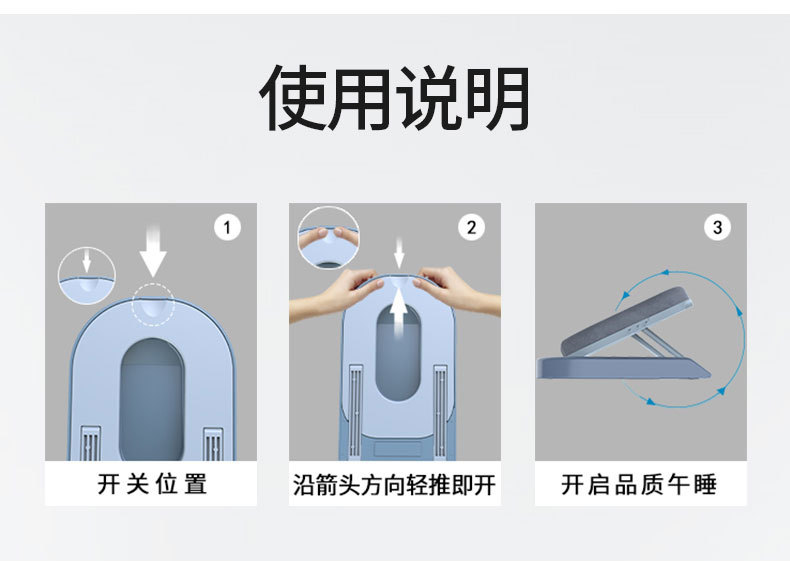 使用说明

1
开关位置

2
沿箭头方向轻推即开

3
开启品质午睡