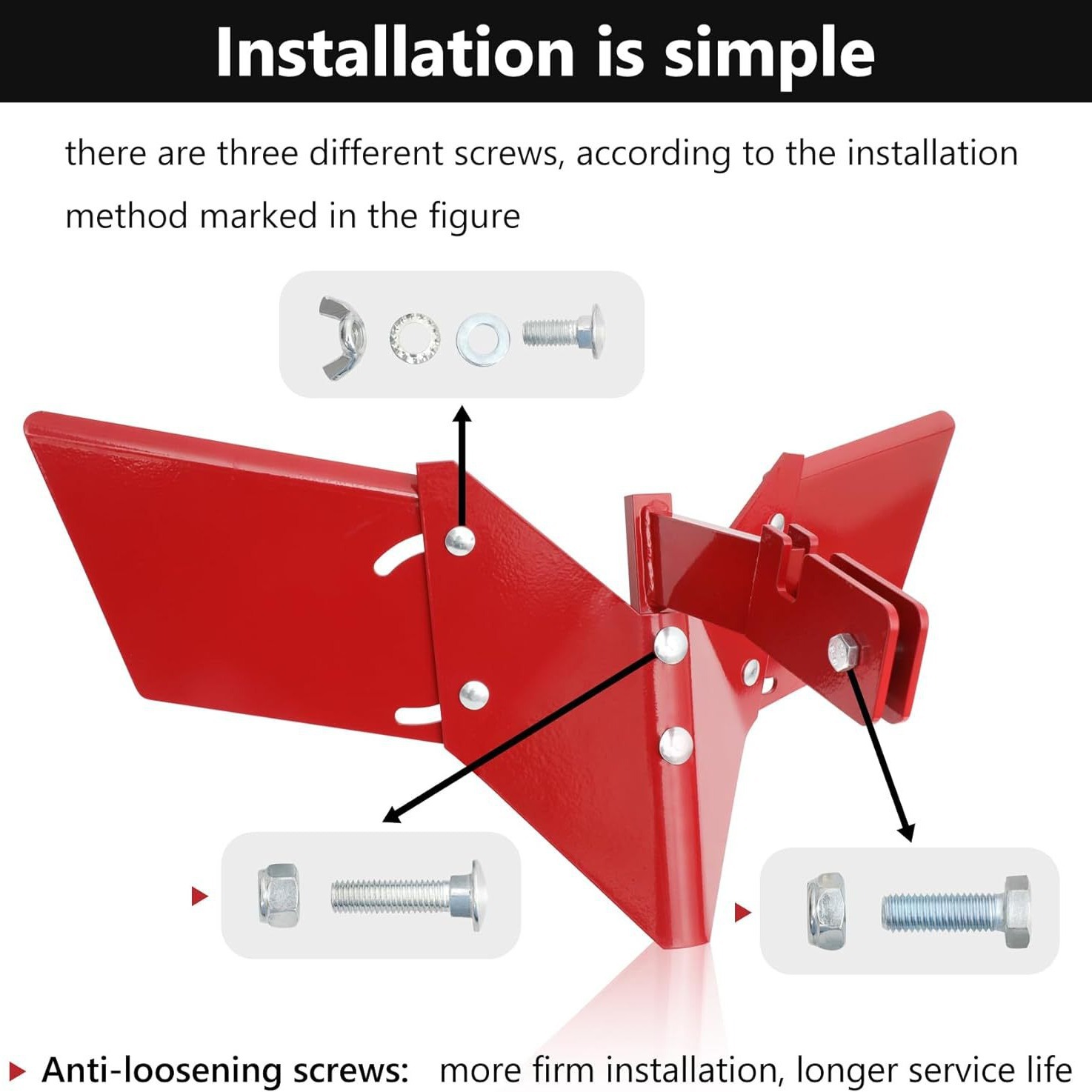 Installation is simple

there are three different screws, according to the installation method marked in the figure

Anti-loosening screws: more firm installation, longer service life