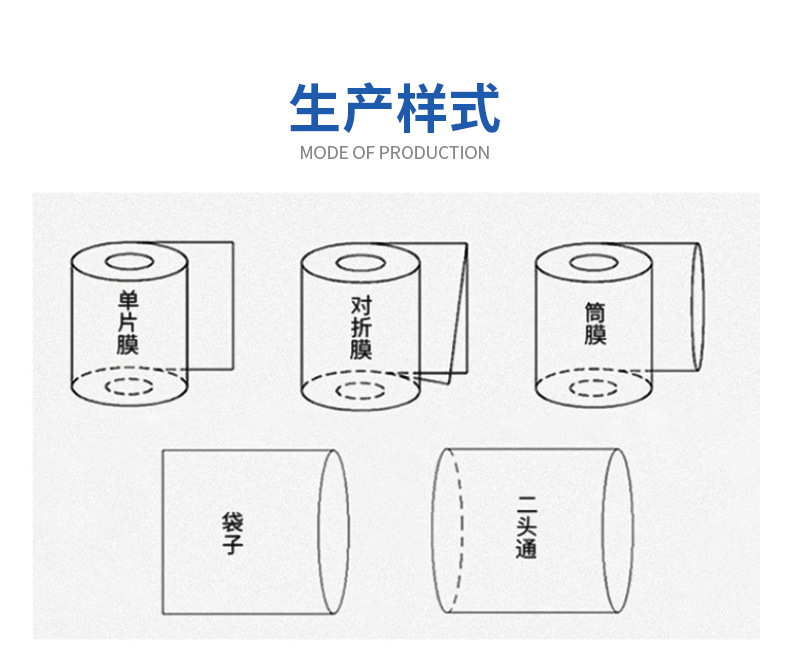 生产样式
MODE OF PRODUCTION

单片膜

对折膜

筒膜

袋子

二头通