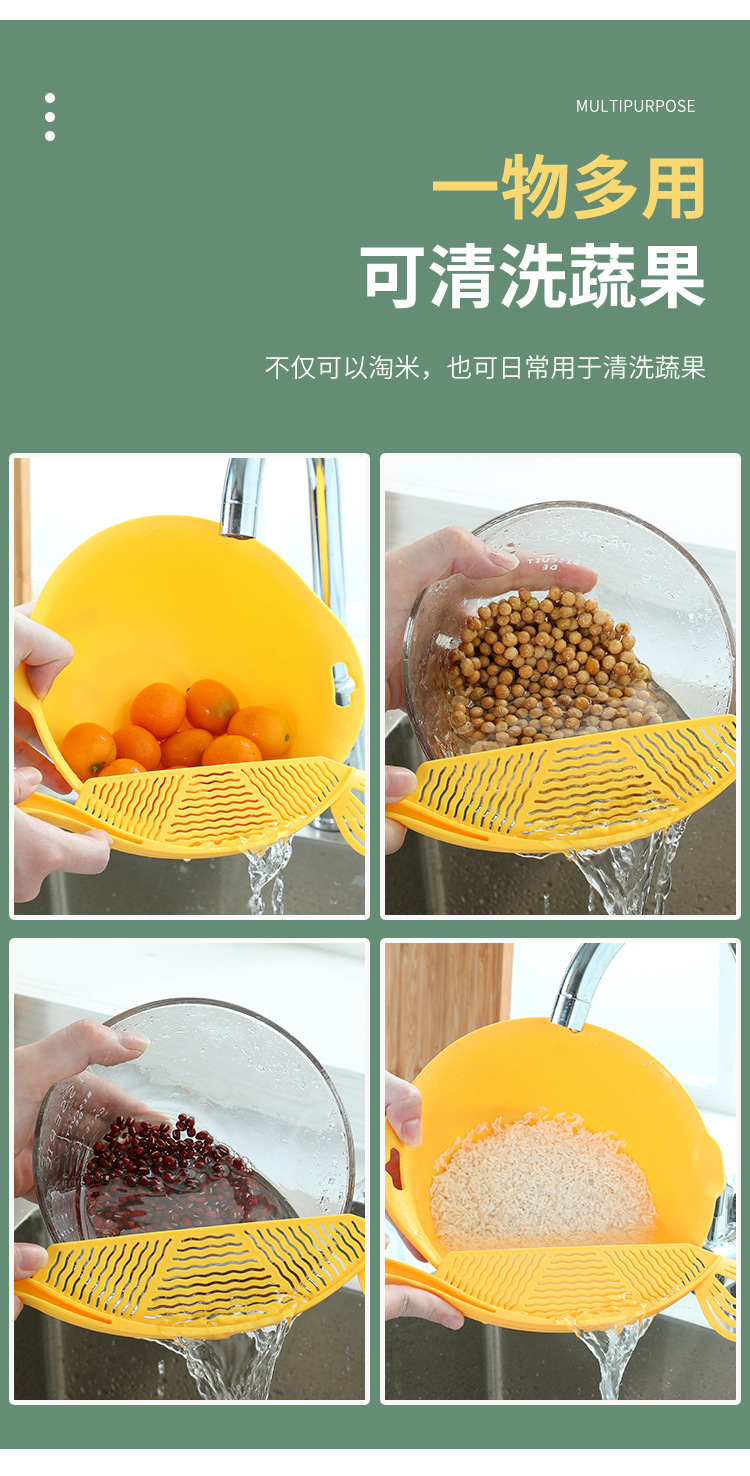 MULTIPURPOSE

一物多用
可清洗蔬果

不仅可以淘米，也可日常用于清洗蔬果