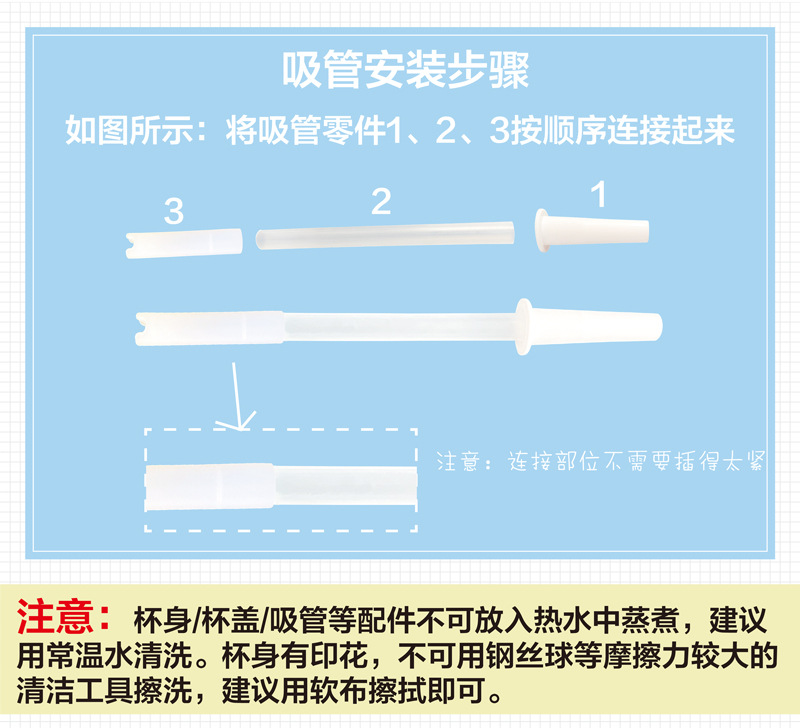 吸管安装步骤

如图所示：将吸管零件1、2、3按顺序连接起来

3

2

1

注意：连接部位不需要插得太紧

注意：杯身/杯盖/吸管等配件不可放入热水中蒸煮，建议用常温水清洗。杯身有印花，不可用钢丝球等摩擦力较大的清洁工具擦洗，建议用软布擦拭即可。