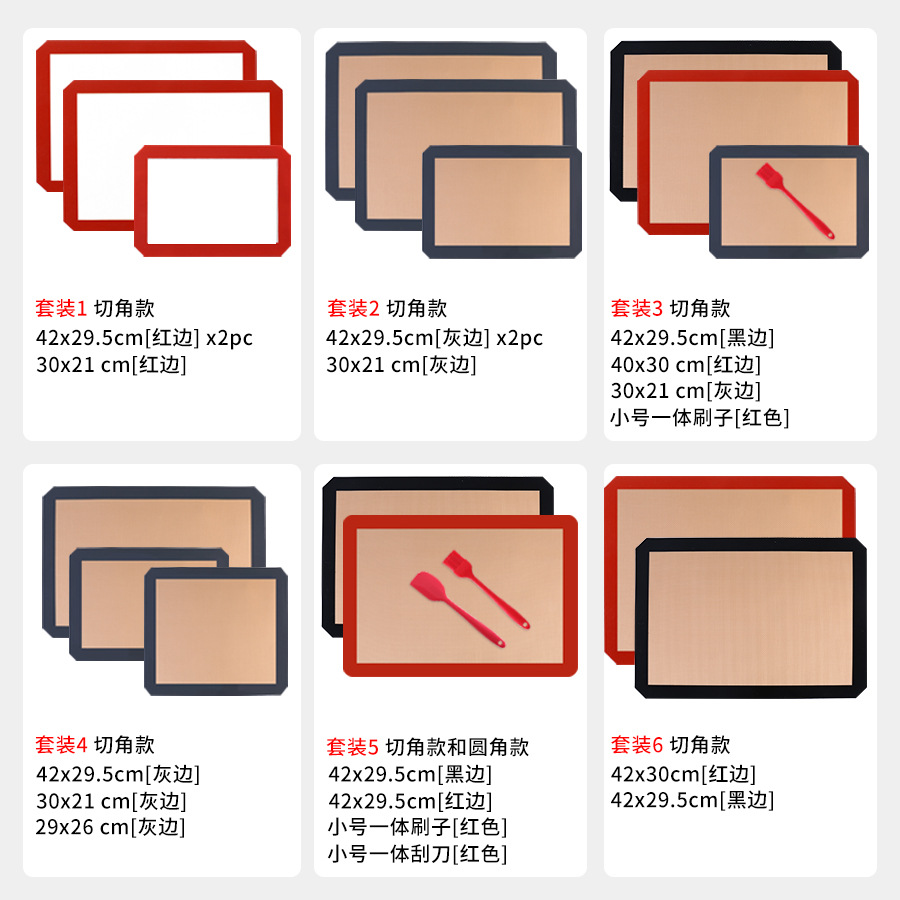 套装1 切角款
42x29.5cm[红边] x2pc
30x21 cm[红边]

套装2 切角款
42x29.5cm[灰边] x2pc
30x21 cm[灰边]

套装3 切角款
42x29.5cm[黑边]
40x30 cm[红边]
30x21 cm[灰边]
小号一体刷子[红色]

套装4 切角款
42x29.5cm[灰边]
30x21 cm[灰边]
29x26 cm[灰边]

套装5 切角款和圆角款
42x29.5cm[黑边]
42x29.5cm[红边]
小号一体刷子[红色]
小号一体刮刀[红色]

套装6 切角款
42x30cm[红边]
42x29.5cm[黑边]