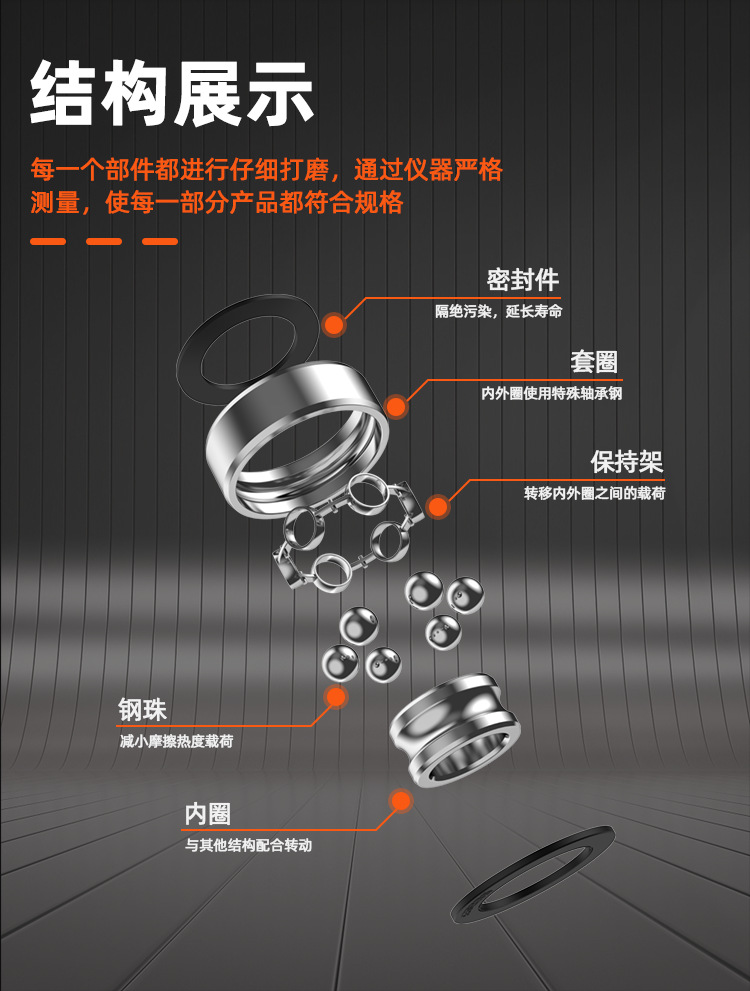 结构展示

每一个部件都进行仔细打磨，通过仪器严格测量，使每一部分产品都符合规格

密封件
隔绝污染，延长寿命

套圈
内外圈使用特殊轴承钢

保持架
转移内外圈之间的载荷

钢珠
减小摩擦热度载荷

内圈
与其他结构配合转动