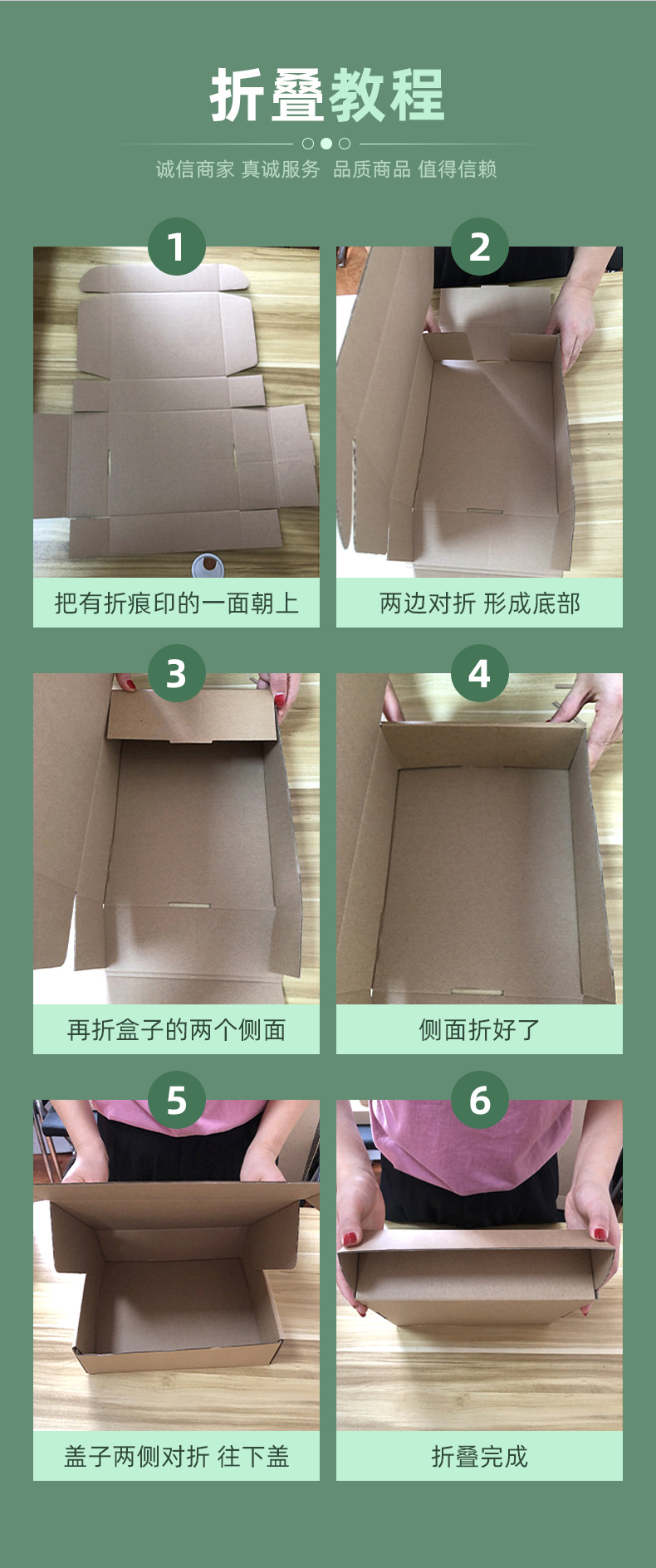 折叠教程

诚信商家 真诚服务 品质商品 值得信赖

1
把有折痕印的一面朝上

2
两边对折 形成底部

3
再折盒子的两个侧面

4
侧面折好了

5
盖子两侧对折 往下盖

6
折叠完成