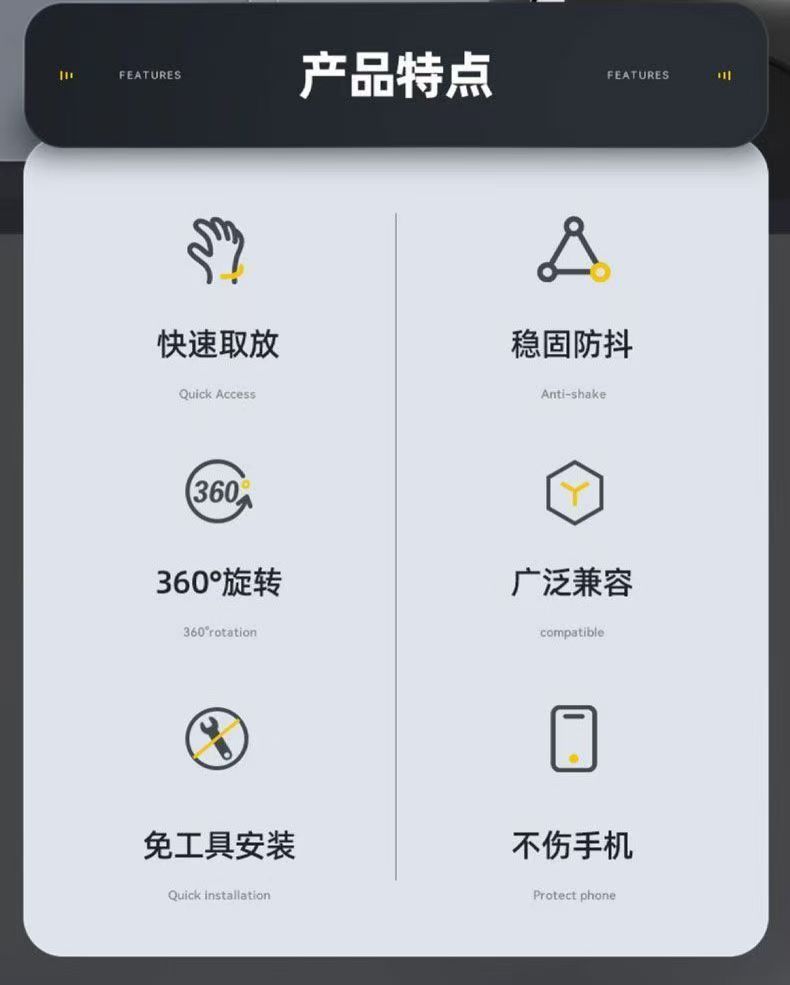 FEATURES 产品特点 FEATURES

快速取放

Quick Access

360°旋转

360°rotation

免工具安装

Quick installation

稳固防抖

Anti-shake

广泛兼容

compatible

不伤手机

Protect phone