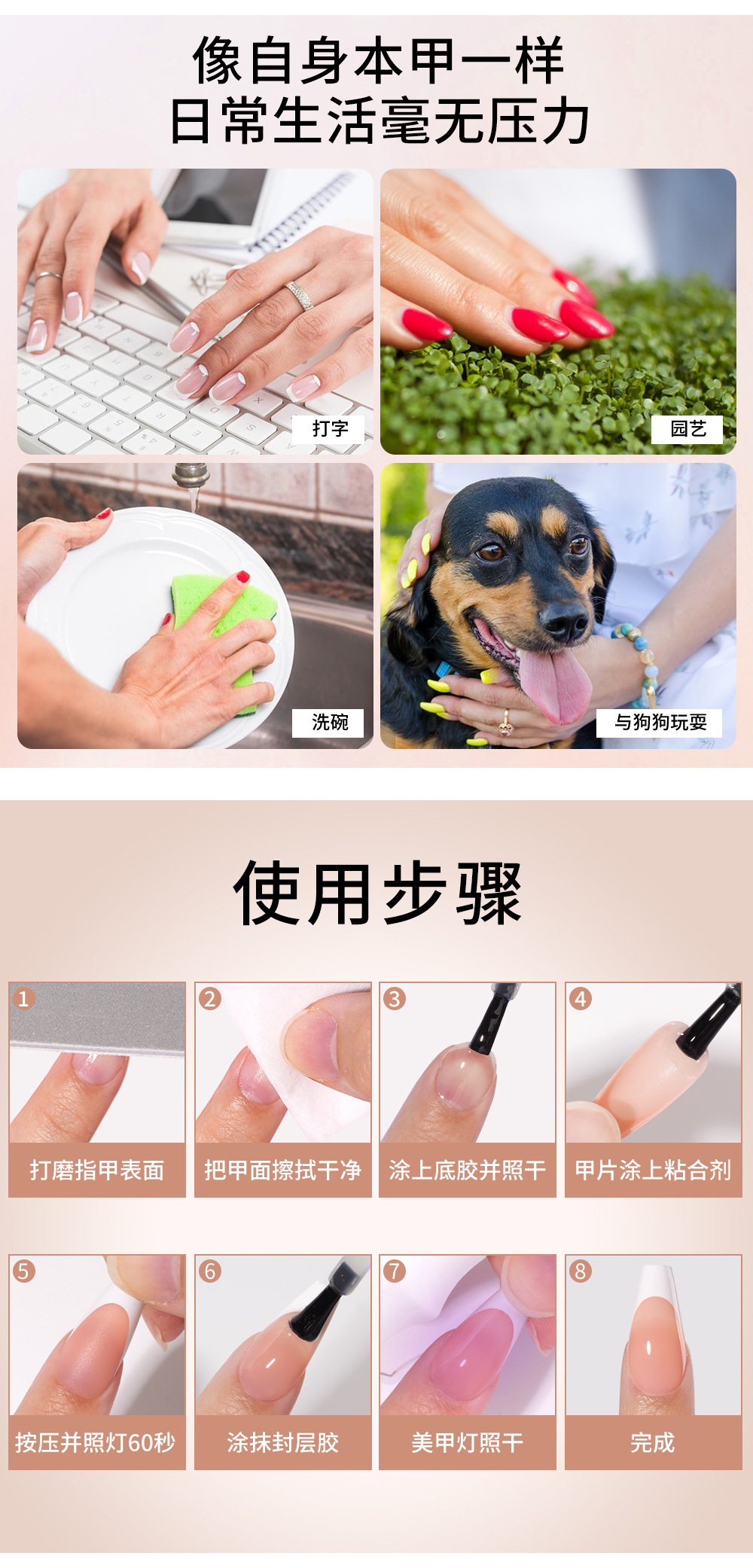 像自身本甲一样
日常生活毫无压力

打字

园艺

洗碗

与狗狗玩耍

使用步骤

1 打磨指甲表面

2 把甲面擦拭干净

3 涂上底胶并照干

4 甲片涂上粘合剂

5 按压并照灯60秒

6 涂抹封层胶

7 美甲灯照干

8 完成