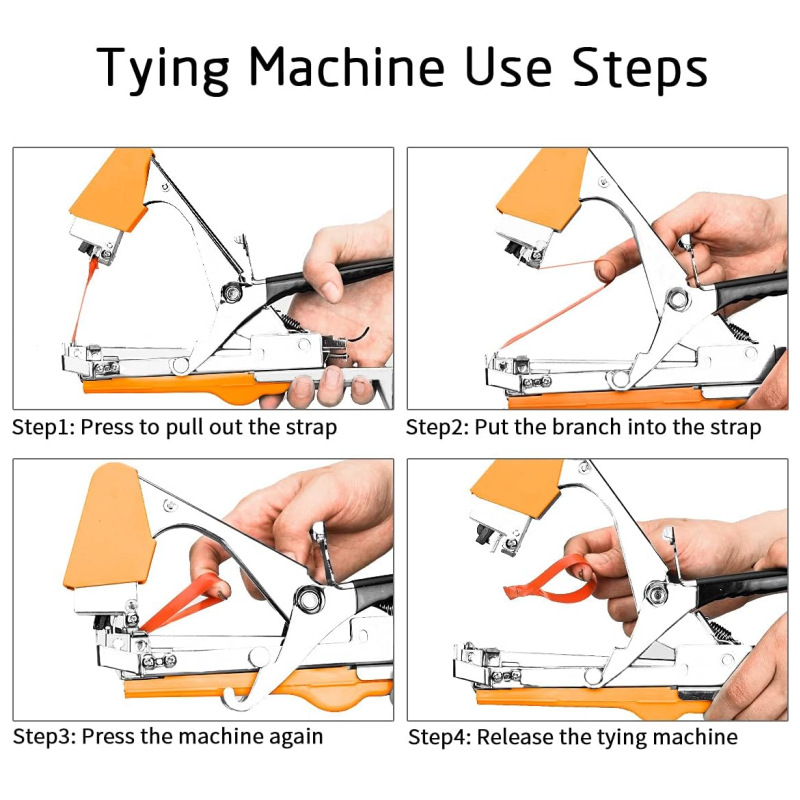 Tying Machine Use Steps

Step1: Press to pull out the strap

Step2: Put the branch into the strap

Step3: Press the machine again

Step4: Release the tying machine