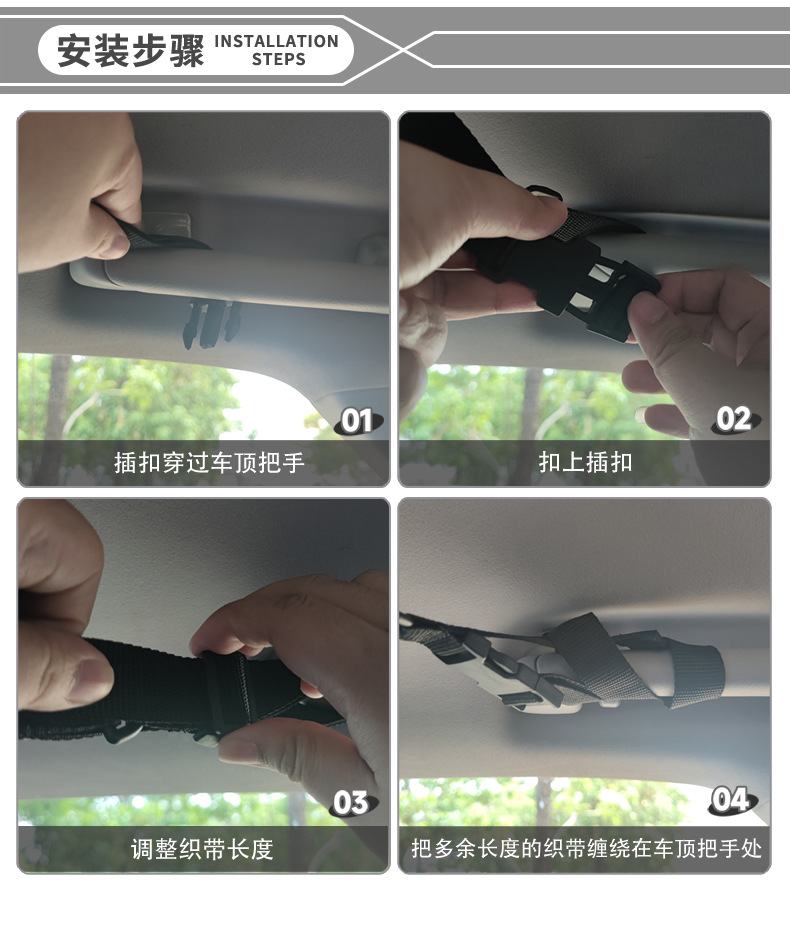 安装步骤 INSTALLATION STEPS

01
插扣穿过车顶把手

02
扣上插扣

03
调整织带长度

04
把多余长度的织带缠绕在车顶把手处