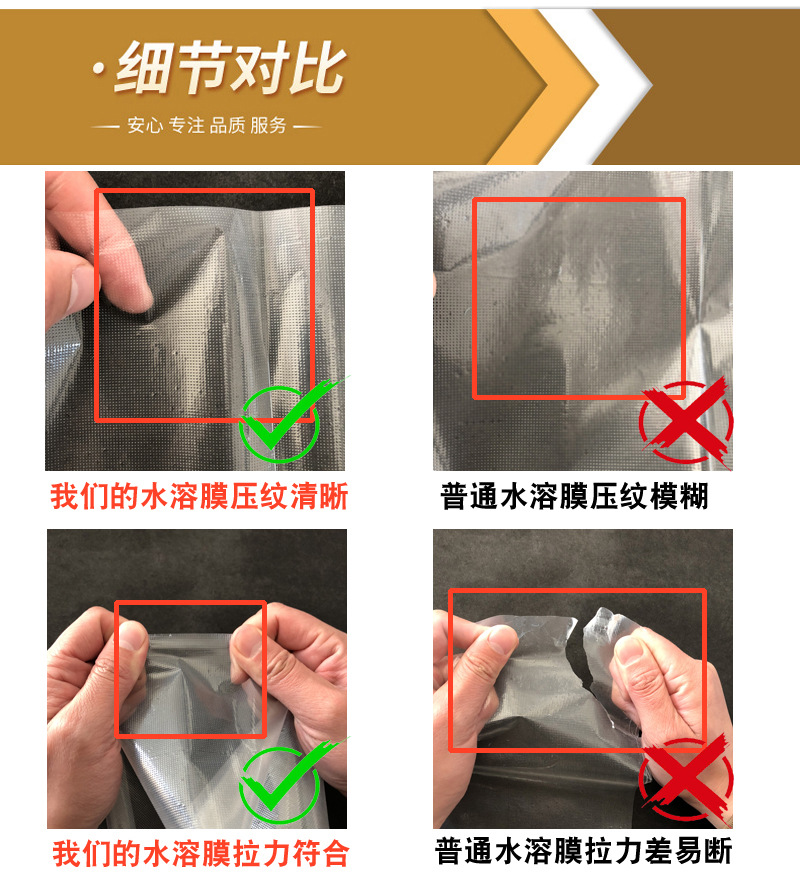 ·细节对比

— 安心 专注 品质 服务 —

我们的水溶膜压纹清晰

普通水溶膜压纹模糊

我们的水溶膜拉力符合

普通水溶膜拉力差易断