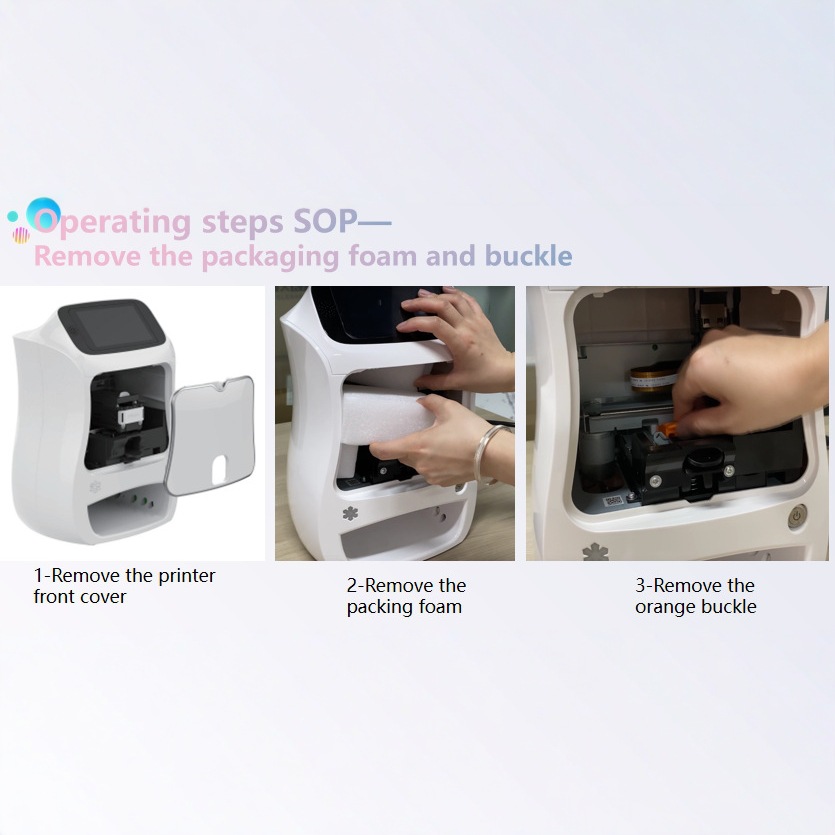 Operating steps SOP—
Remove the packaging foam and buckle

1-Remove the printer front cover

2-Remove the packing foam

3-Remove the orange buckle