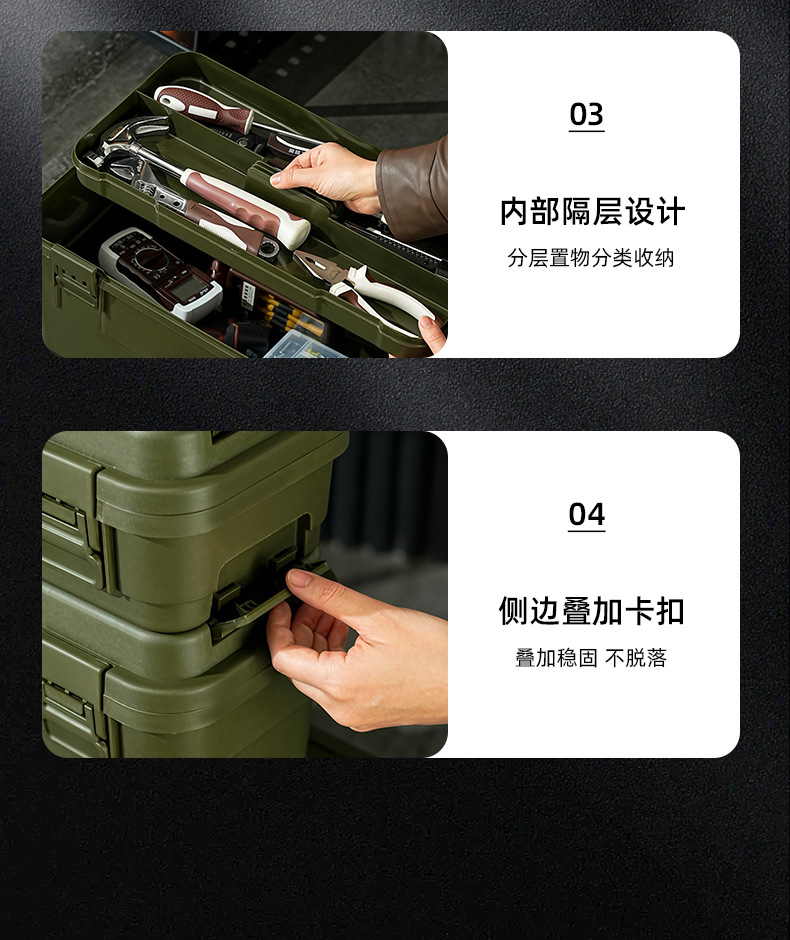 03

内部隔层设计

分层置物分类收纳

04

侧边叠加卡扣

叠加稳固 不脱落