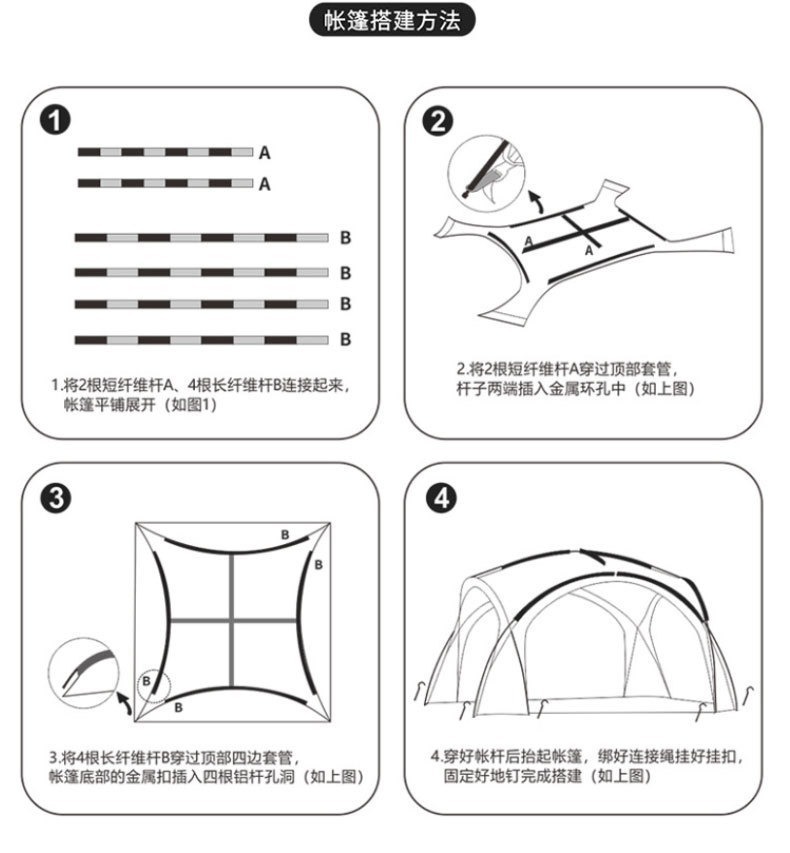 帐篷搭建方法

1

A
A
B
B
B
B

1.将2根短纤维杆A、4根长纤维杆B连接起来，帐篷平铺展开（如图1）

2

A
A

2.将2根短纤维杆A穿过顶部套管，杆子两端插入金属环孔中（如上图）

3

B
B
B
B

3.将4根长纤维杆B穿过顶部四边套管，帐篷底部的金属扣插入四根铝杆孔洞（如上图）

4

4.穿好帐杆后抬起帐篷，绑好连接绳挂好挂扣，固定好地钉完成搭建（如上图）