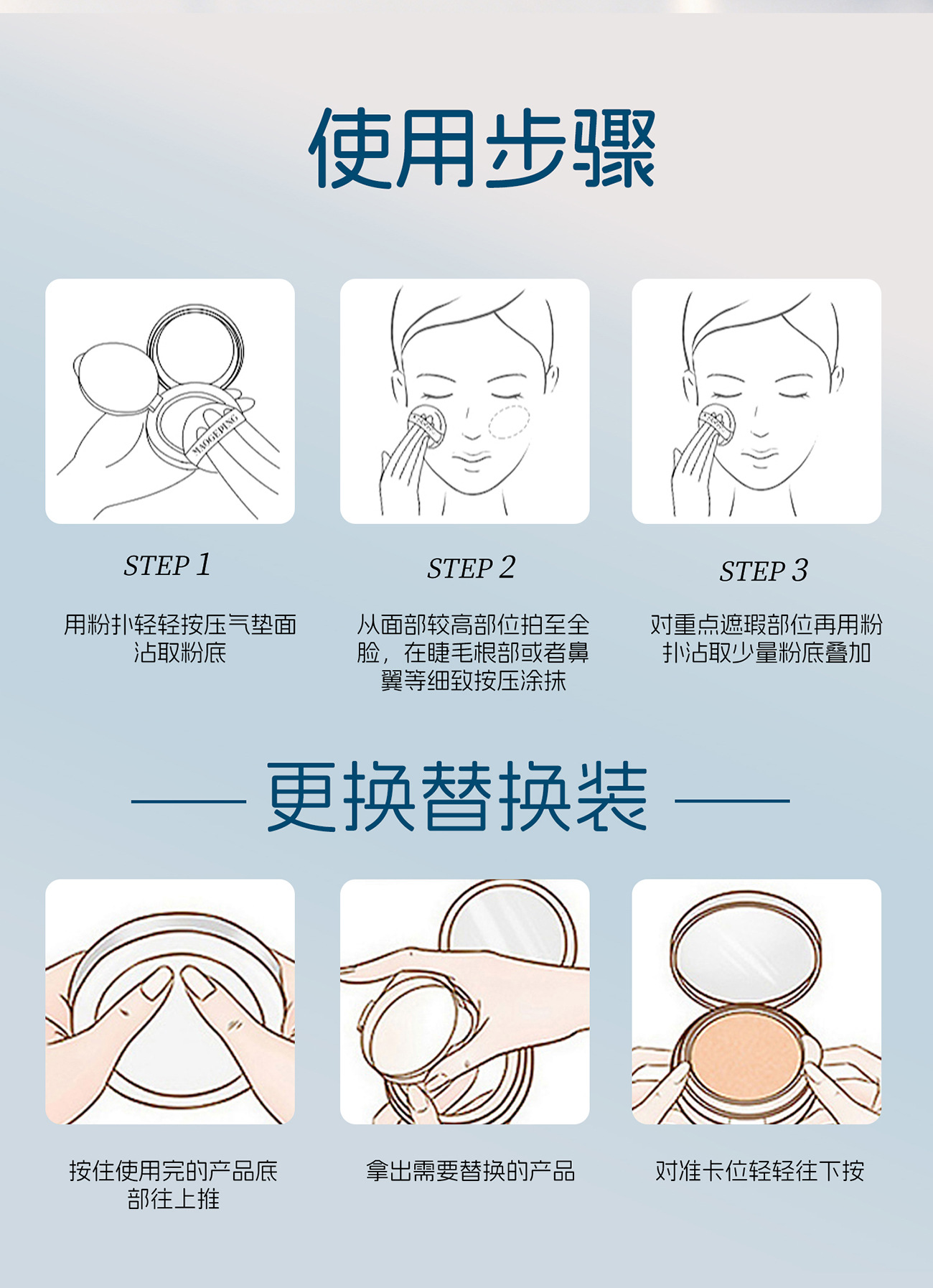 使用步骤

MAOGEPING

STEP 1

用粉扑轻轻按压气垫面沾取粉底

STEP 2

从面部较高部位拍至全脸，在睫毛根部或者鼻翼等细致按压涂抹

STEP 3

对重点遮瑕部位再用粉扑沾取少量粉底叠加

更换替换装

按住使用完的产品底部往上推

拿出需要替换的产品

对准卡位轻轻往下按