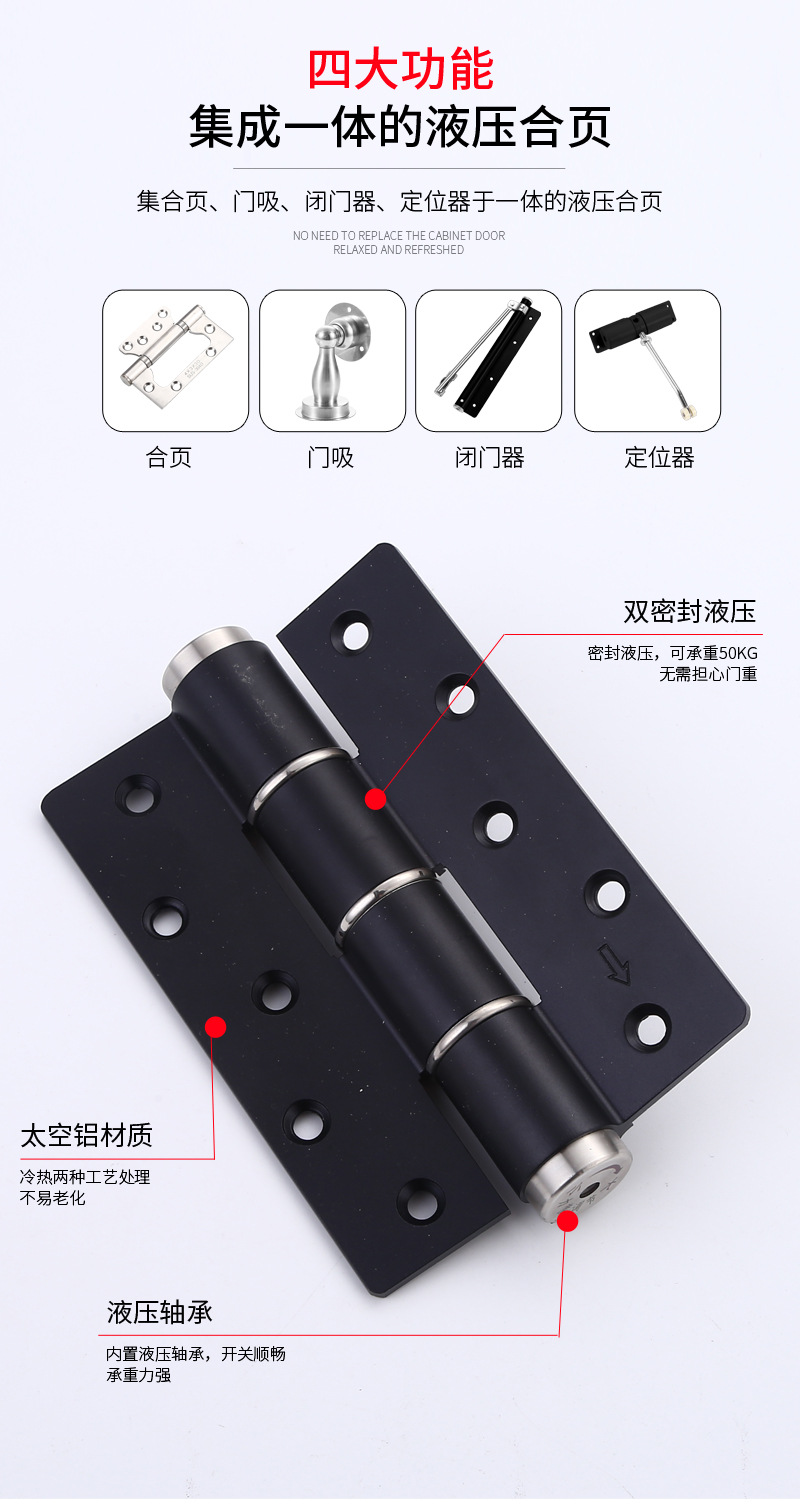 四大功能
集成一体的液压合页

集合页、门吸、闭门器、定位器于一体的液压合页
NO NEED TO REPLACE THE CABINET DOOR
RELAXED AND REFRESHED

合页
门吸
闭门器
定位器

双密封液压
密封液压，可承重50KG
无需担心门重

太空铝材质
冷热两种工艺处理
不易老化

液压轴承
内置液压轴承，开关顺畅
承重力强