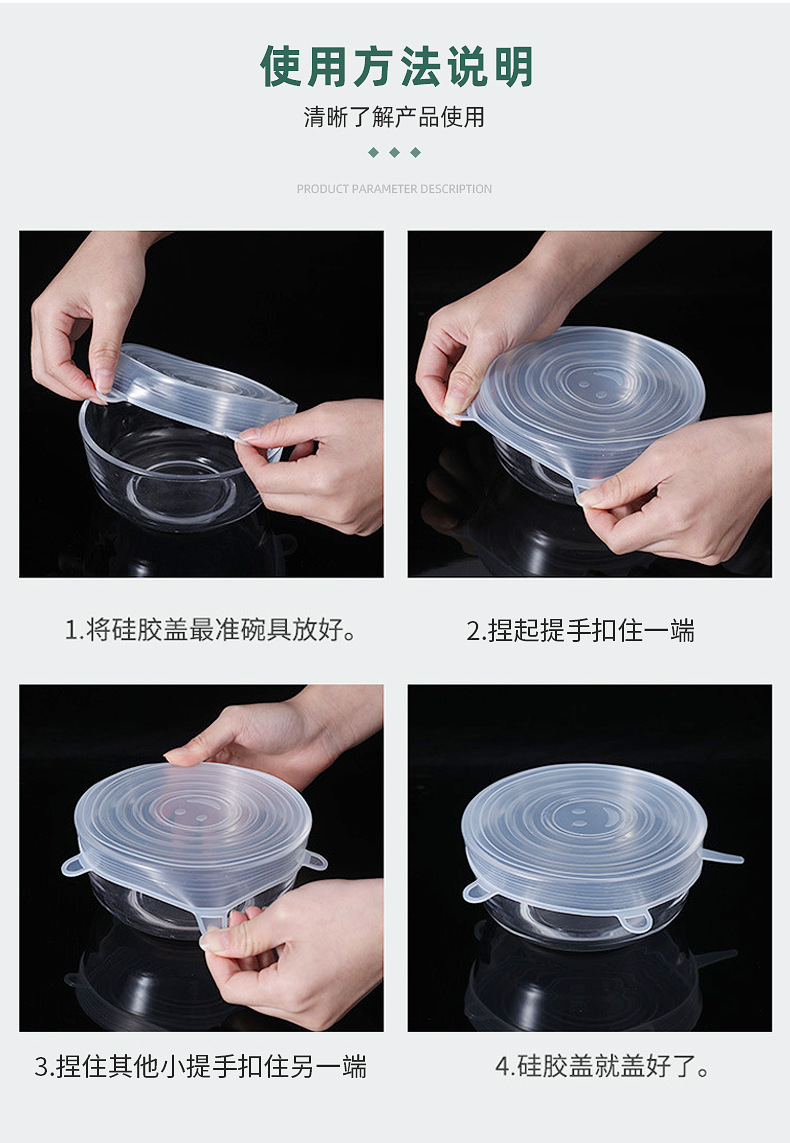 使用方法说明

清晰了解产品使用

PRODUCT PARAMETER DESCRIPTION

1.将硅胶盖最准碗具放好。

2.捏起提手扣住一端

3.捏住其他小提手扣住另一端

4.硅胶盖就盖好了。