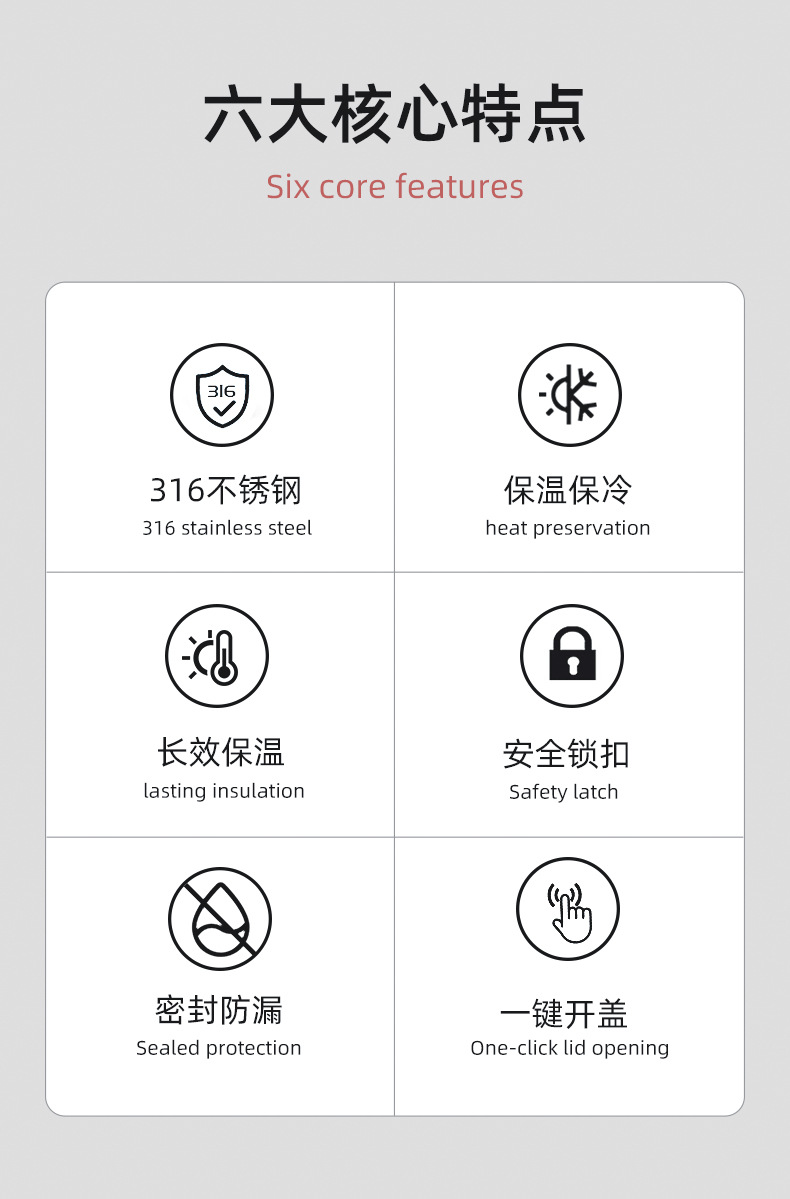 六大核心特点

Six core features

316

316不锈钢
316 stainless steel

保温保冷
heat preservation

长效保温
lasting insulation

安全锁扣
Safety latch

密封防漏
Sealed protection

一键开盖
One-click lid opening