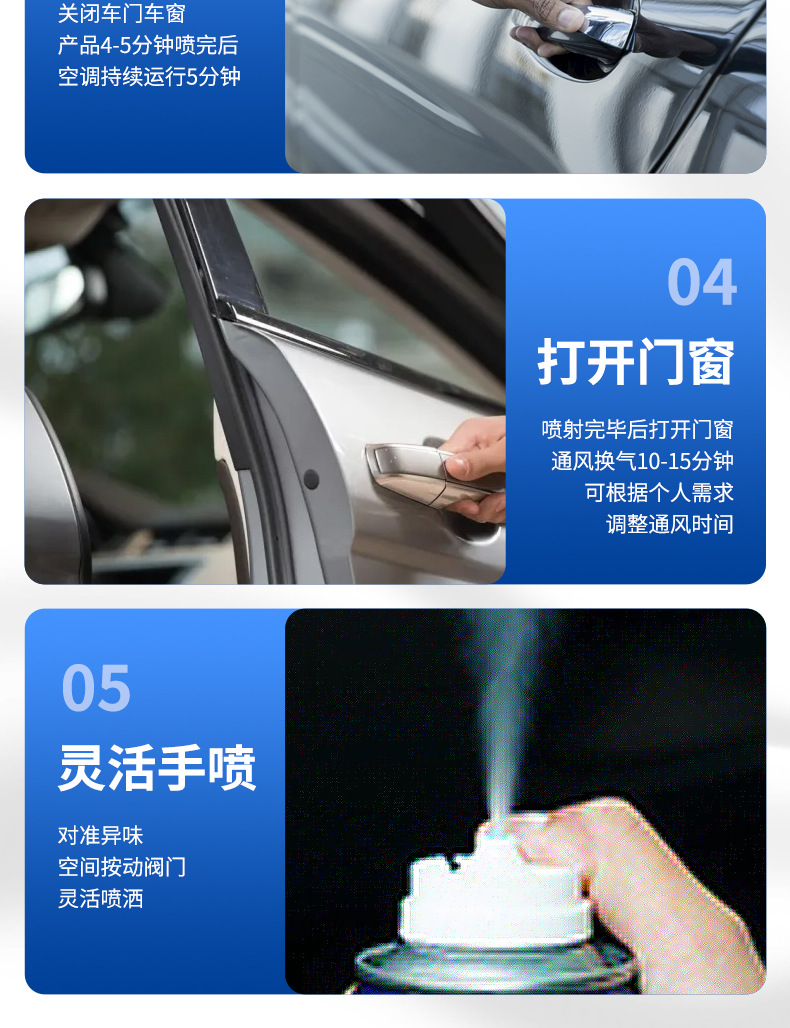 关闭车门车窗
产品4-5分钟喷完后
空调持续运行5分钟

04
打开门窗
喷射完毕后打开门窗
通风换气10-15分钟
可根据个人需求
调整通风时间

05
灵活手喷
对准异味
空间按动阀门
灵活喷洒