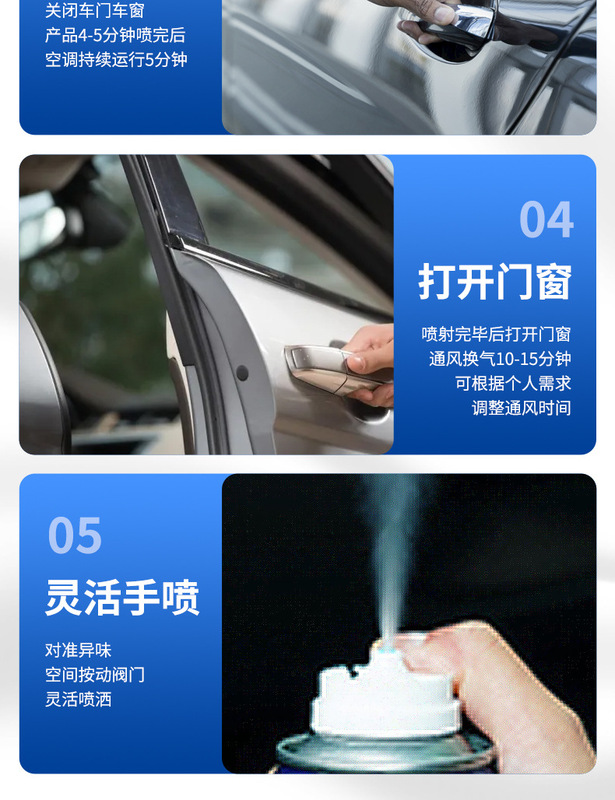 关闭车门车窗
产品4-5分钟喷完后
空调持续运行5分钟

04
打开门窗

喷射完毕后打开门窗
通风换气10-15分钟
可根据个人需求
调整通风时间

05
灵活手喷

对准异味
空间按动阀门
灵活喷洒