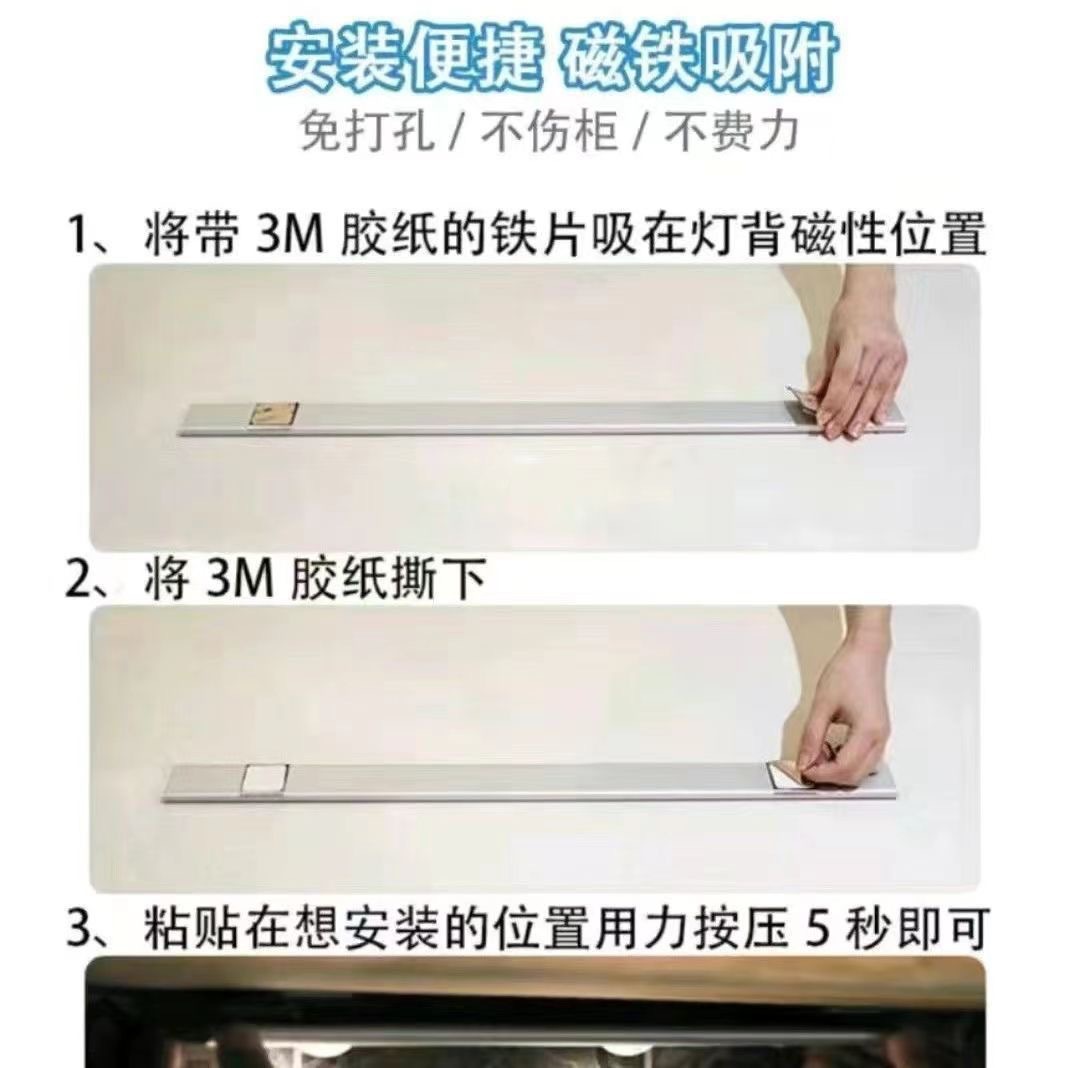 安装便捷 磁铁吸附

免打孔 / 不伤柜 / 不费力

1、将带 3M 胶纸的铁片吸在灯背磁性位置

2、将 3M 胶纸撕下

3、粘贴在想安装的位置用力按压 5 秒即可