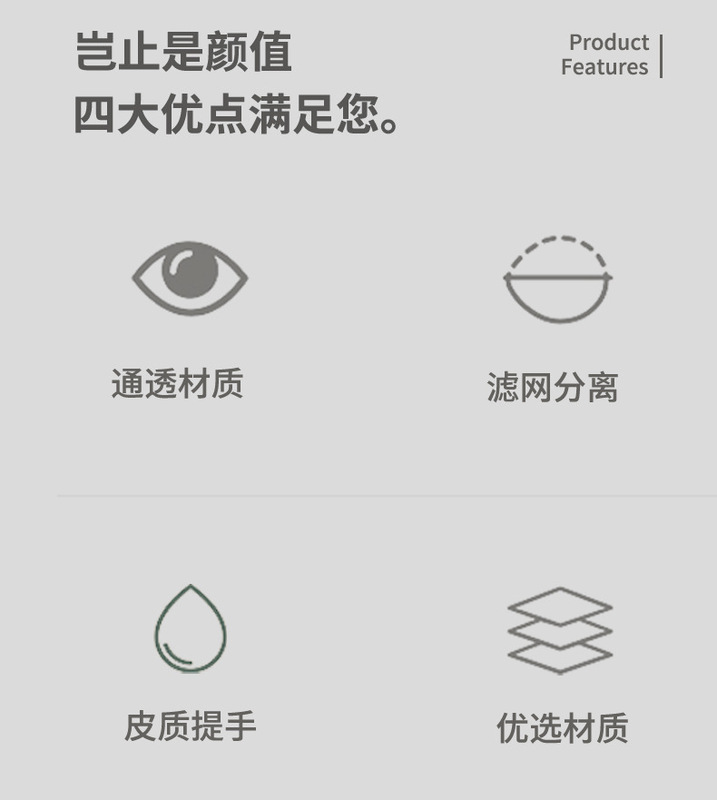 岂止是颜值
四大优点满足您。

Product
Features

通透材质

滤网分离

皮质提手

优选材质