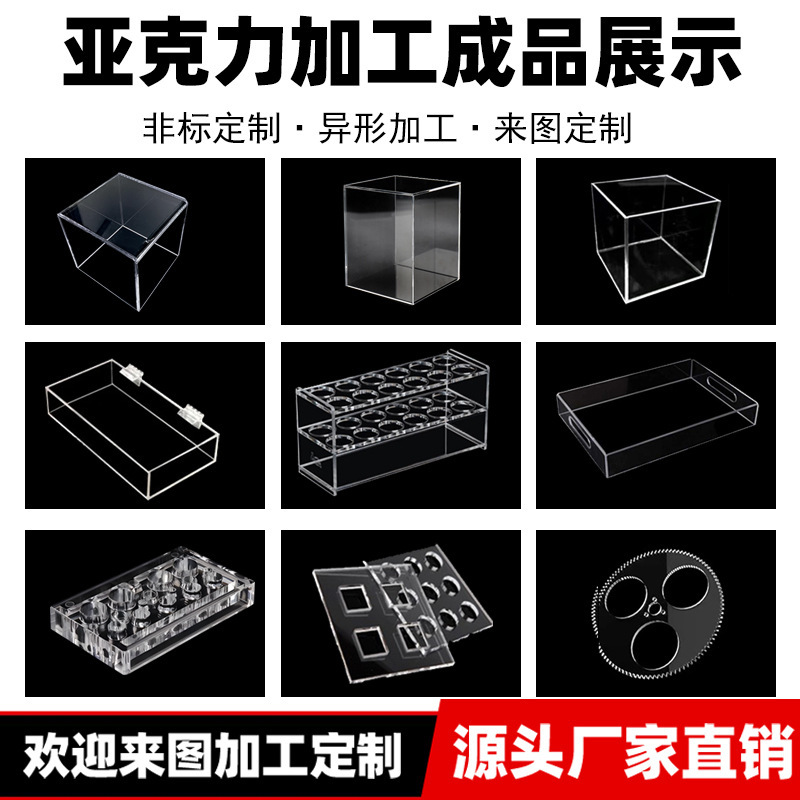 亚克力加工成品展示

非标定制 · 异形加工 · 来图定制

欢迎来图加工定制

源头厂家直销