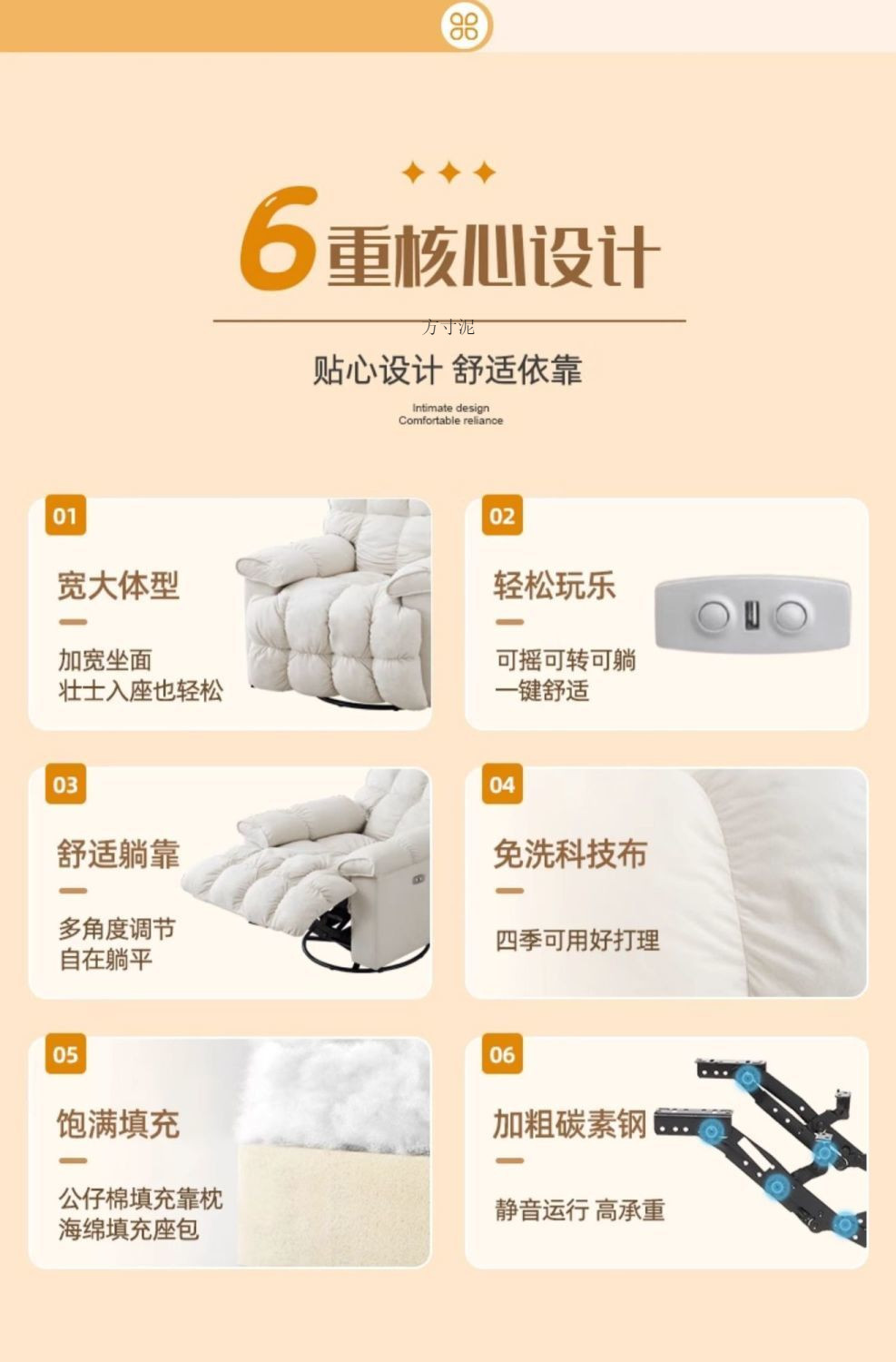 6重核心设计

方寸泥

贴心设计 舒适依靠

Intimate design
Comfortable reliance

01
宽大体型
加宽坐面
壮士入座也轻松

02
轻松玩乐
可摇可转可躺
一键舒适

03
舒适躺靠
多角度调节
自在躺平

04
免洗科技布
四季可用好打理

05
饱满填充
公仔棉填充靠枕
海绵填充座包

06
加粗碳素钢
静音运行 高承重