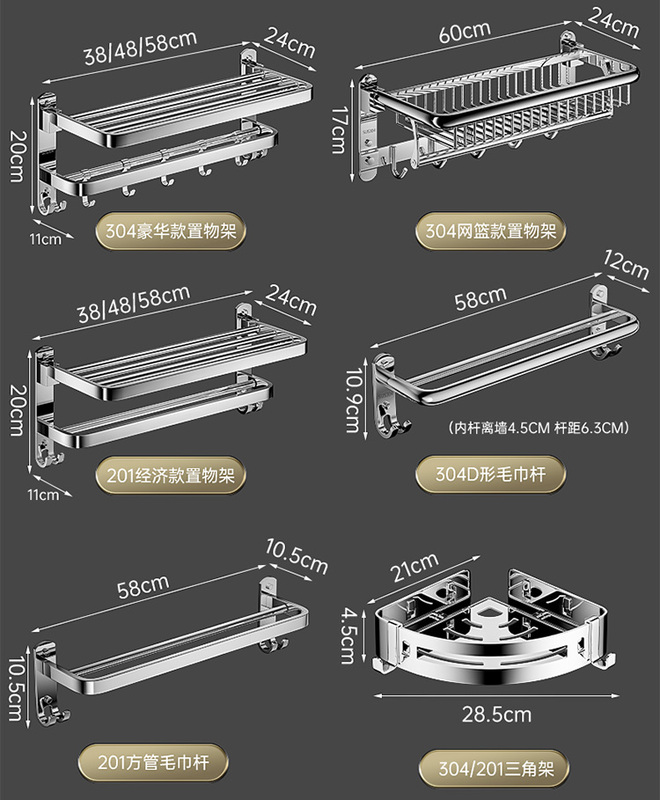 38/48/58cm
24cm
20cm
11cm
304豪华款置物架

60cm
24cm
17cm
304网篮款置物架

38/48/58cm
24cm
20cm
11cm
201经济款置物架

58cm
12cm
10.9cm
（内杆离墙4.5CM 杆距6.3CM）
304D形毛巾杆

58cm
10.5cm
10.5cm
201方管毛巾杆

21cm
4.5cm
28.5cm
304/201三角架