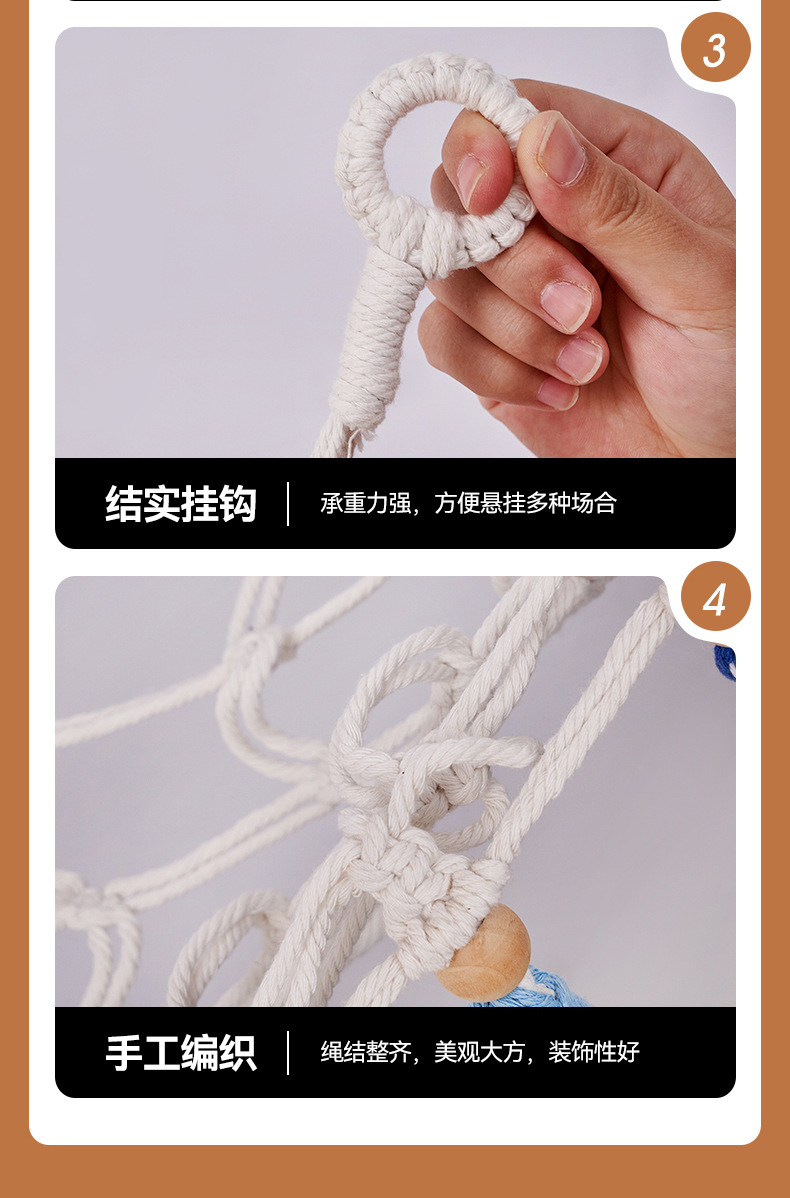 3

结实挂钩

承重力强，方便悬挂多种场合

4

手工编织

绳结整齐，美观大方，装饰性好