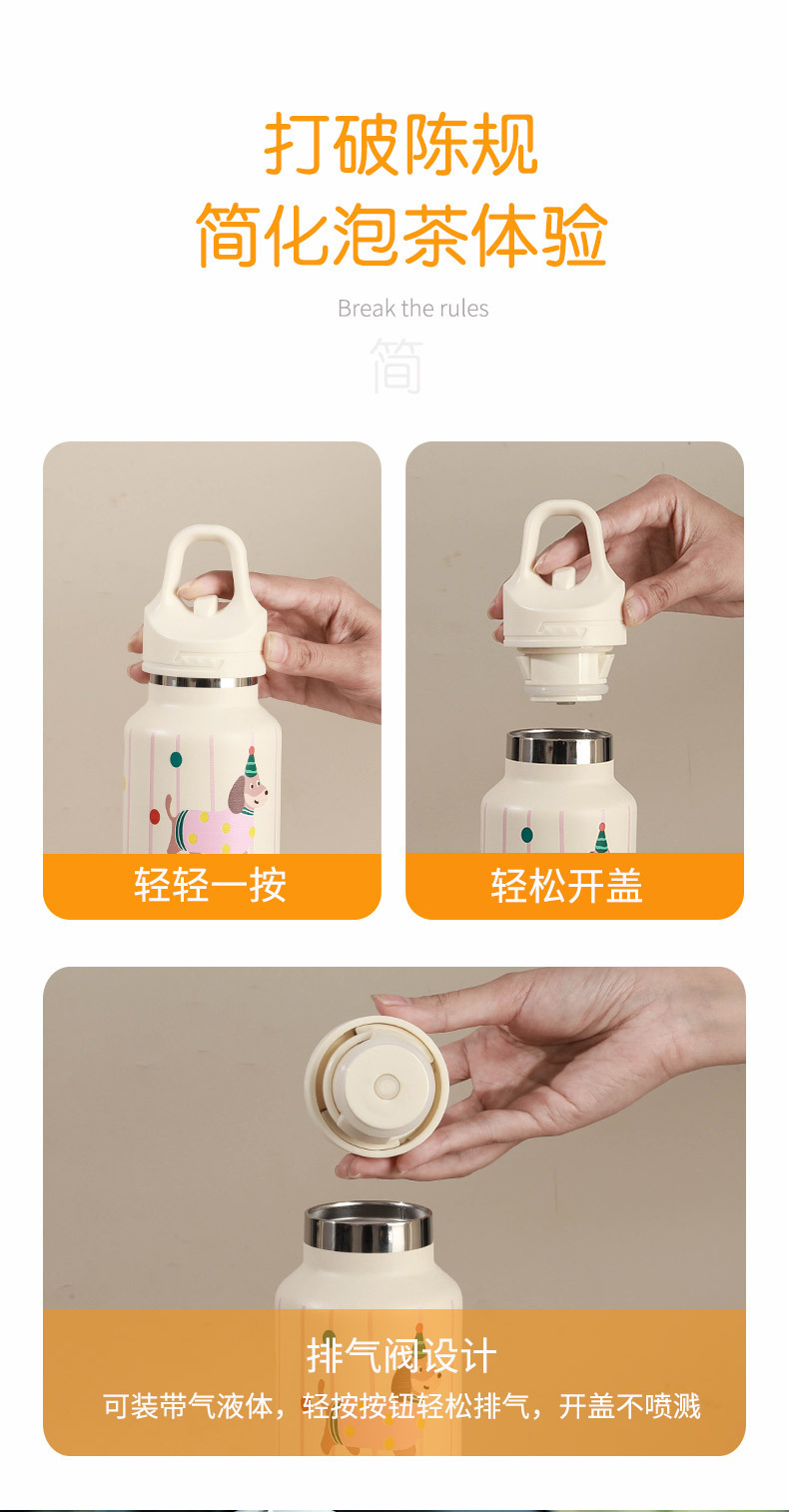 打破陈规
简化泡茶体验

Break the rules
简

轻轻一按

轻松开盖

排气阀设计
可装带气液体，轻按按钮轻松排气，开盖不喷溅