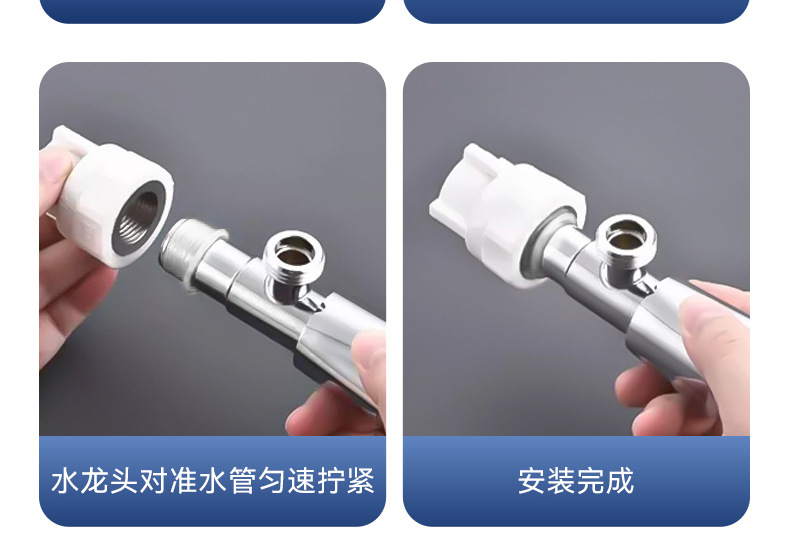 水龙头对准水管匀速拧紧

安装完成