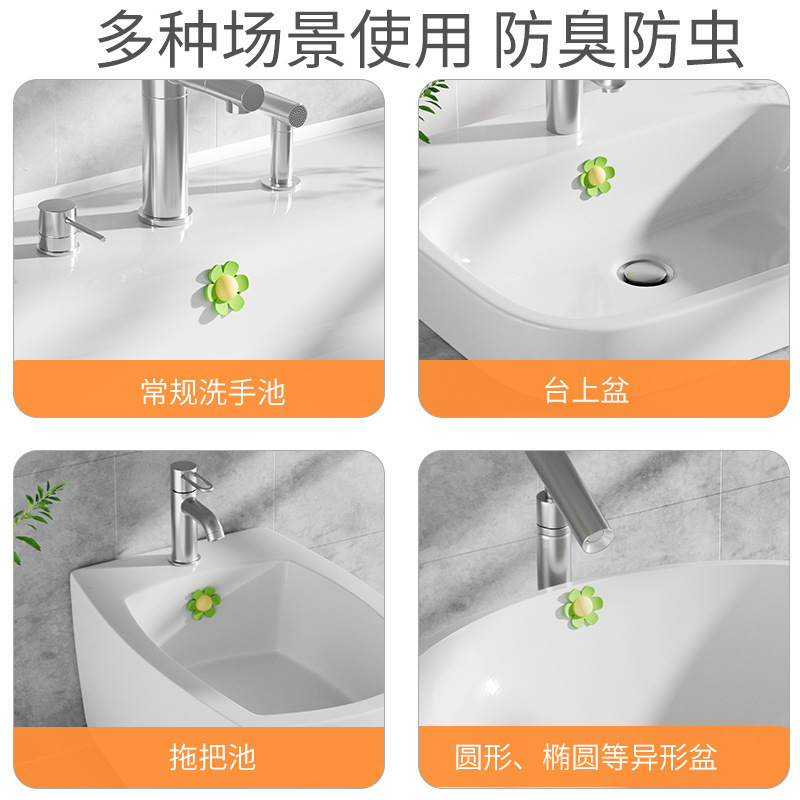 多种场景使用 防臭防虫

常规洗手池

台上盆

拖把池

圆形、椭圆等异形盆