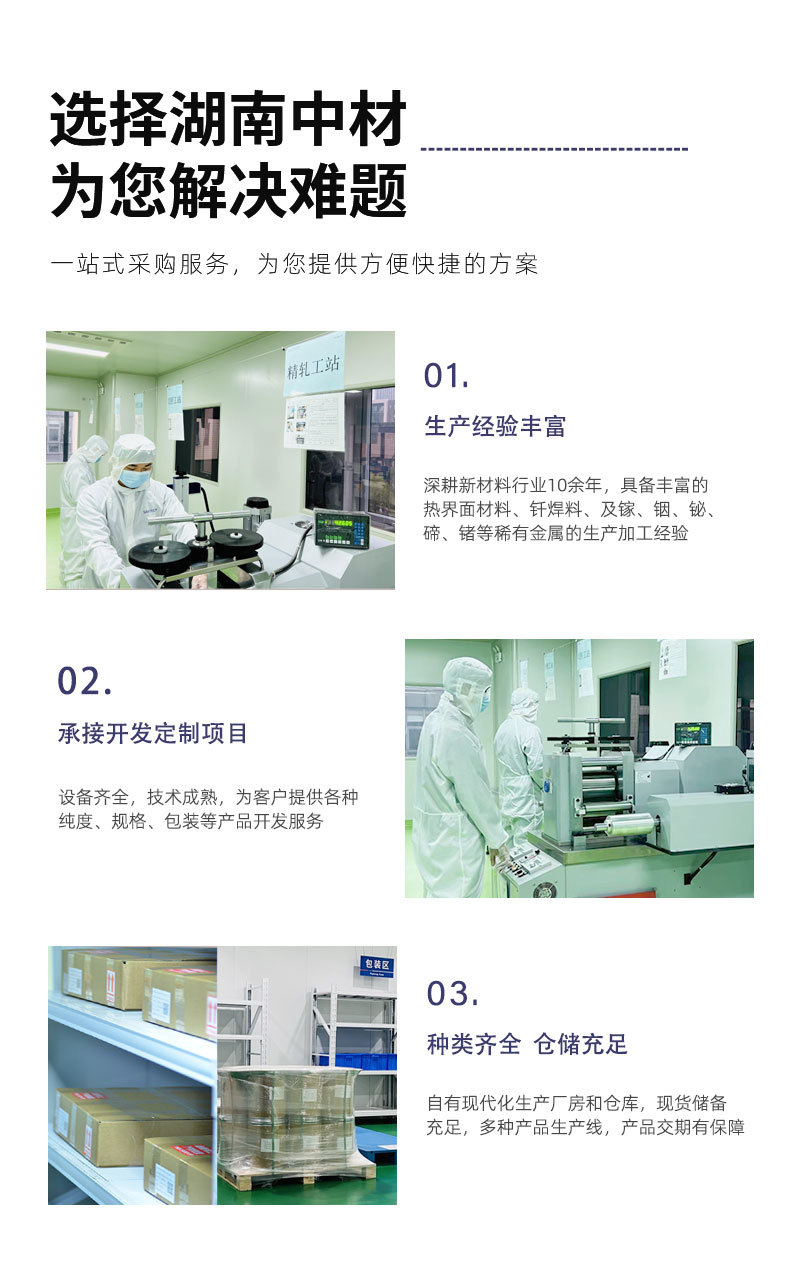 选择湖南中材
为您解决难题

一站式采购服务，为您提供方便快捷的方案

精轧工站

01.

生产经验丰富

深耕新材料行业10余年，具备丰富的热界面材料、钎焊料、及镓、铟、铋、碲、锗等稀有金属的生产加工经验

02.

承接开发定制项目

设备齐全，技术成熟，为客户提供各种纯度、规格、包装等产品开发服务

包装区

03.

种类齐全 仓储充足

自有现代化生产厂房和仓库，现货储备充足，多种产品生产线，产品交期有保障