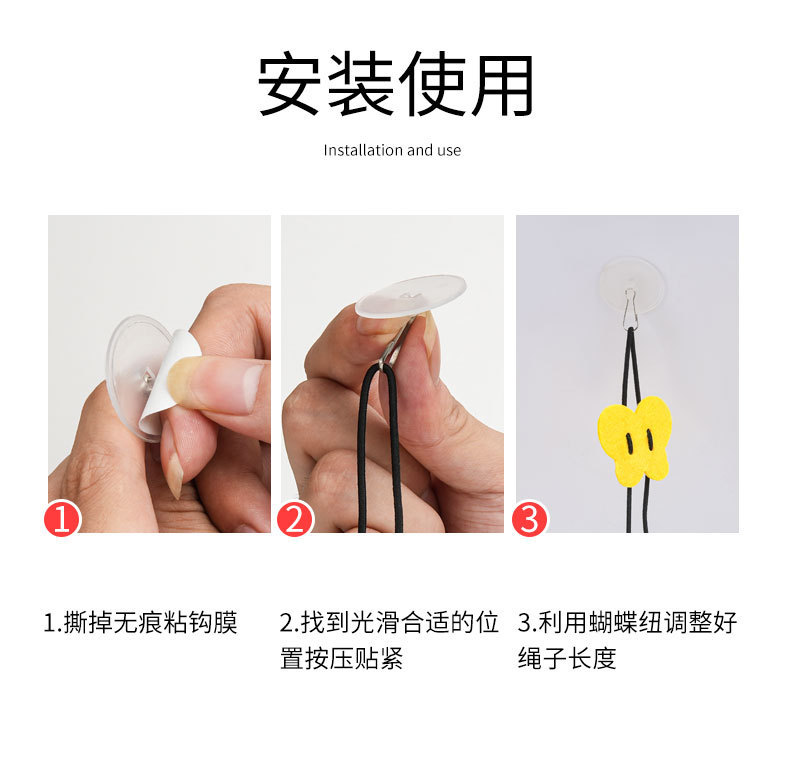 安装使用

Installation and use

1

2

3

1.撕掉无痕粘钩膜

2.找到光滑合适的位置按压贴紧

3.利用蝴蝶纽调整好绳子长度