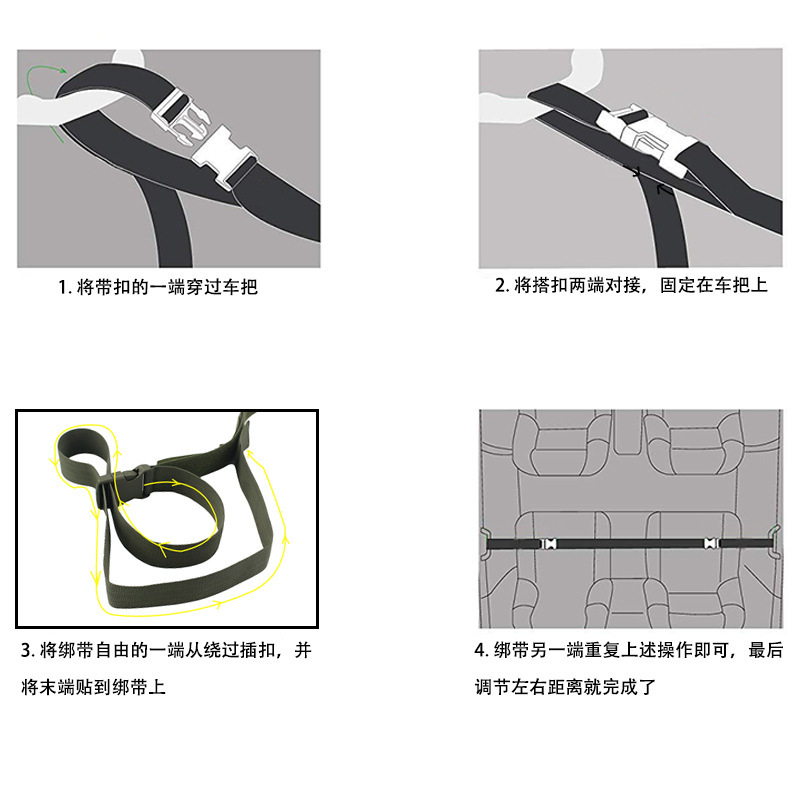 1. 将带扣的一端穿过车把

2. 将搭扣两端对接，固定在车把上

3. 将绑带自由的一端从绕过插扣，并将末端贴到绑带上

4. 绑带另一端重复上述操作即可，最后调节左右距离就完成了