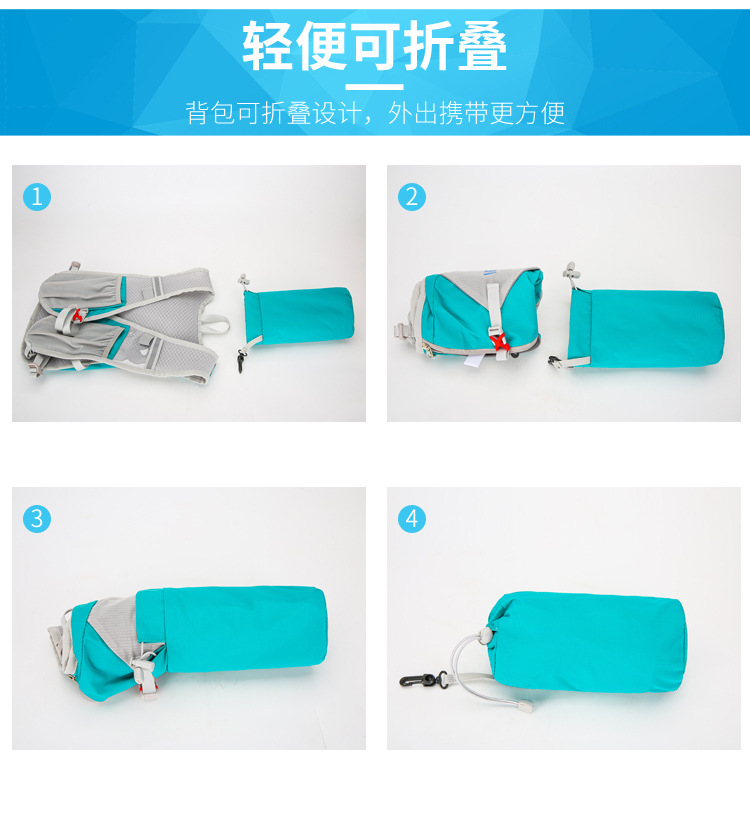 轻便可折叠

背包可折叠设计，外出携带更方便

1

2

3

4