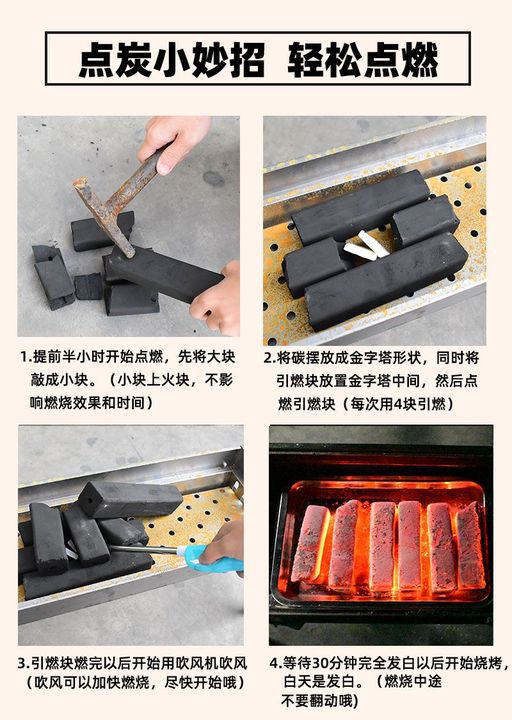 点炭小妙招 轻松点燃

1.提前半小时开始点燃，先将大块敲成小块。（小块上火块，不影响燃烧效果和时间）

2.将碳摆放成金字塔形状，同时将引燃块放置金字塔中间，然后点燃引燃块（每次用4块引燃）

3.引燃块燃完以后开始用吹风机吹风（吹风可以加快燃烧，尽快开始哦）

4.等待30分钟完全发白以后开始烧烤，白天是发白。（燃烧中途不要翻动哦）