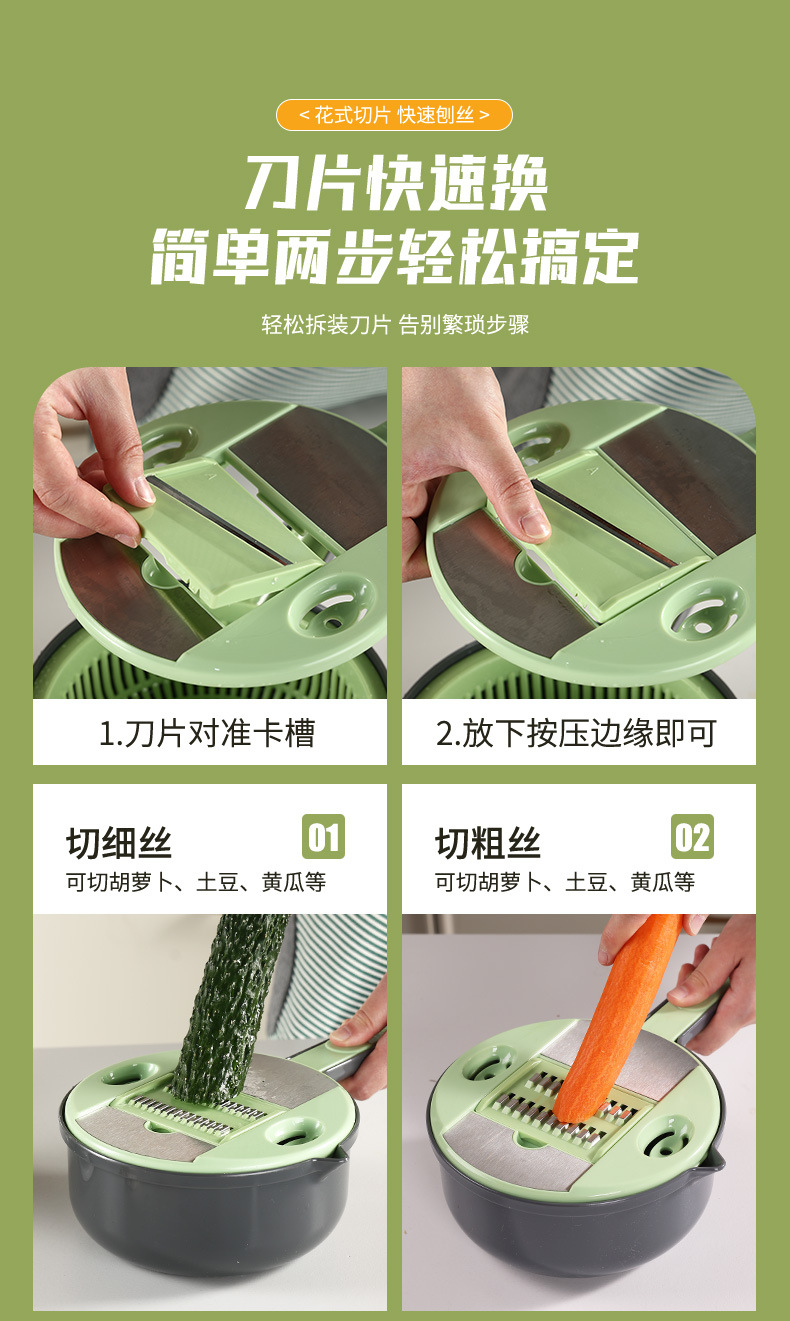 < 花式切片 快速刨丝 >

刀片快速换
简单两步轻松搞定

轻松拆装刀片 告别繁琐步骤

1.刀片对准卡槽

2.放下按压边缘即可

切细丝
01
可切胡萝卜、土豆、黄瓜等

切粗丝
02
可切胡萝卜、土豆、黄瓜等