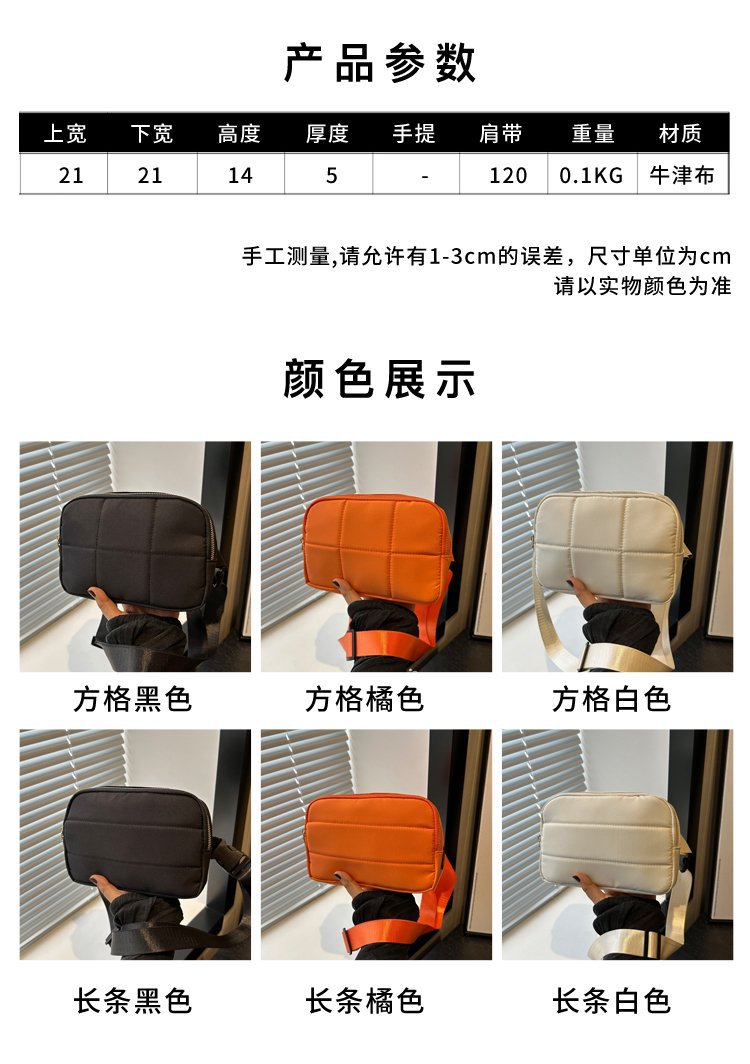 产品参数

| 上宽 | 下宽 | 高度 | 厚度 | 手提 | 肩带 | 重量 | 材质 |
|---|---|---|---|---|---|---|---|
| 21 | 21 | 14 | 5 | - | 120 | 0.1KG | 牛津布 |

手工测量,请允许有1-3cm的误差，尺寸单位为cm
请以实物颜色为准

颜色展示

方格黑色
方格橘色
方格白色

长条黑色
长条橘色
长条白色