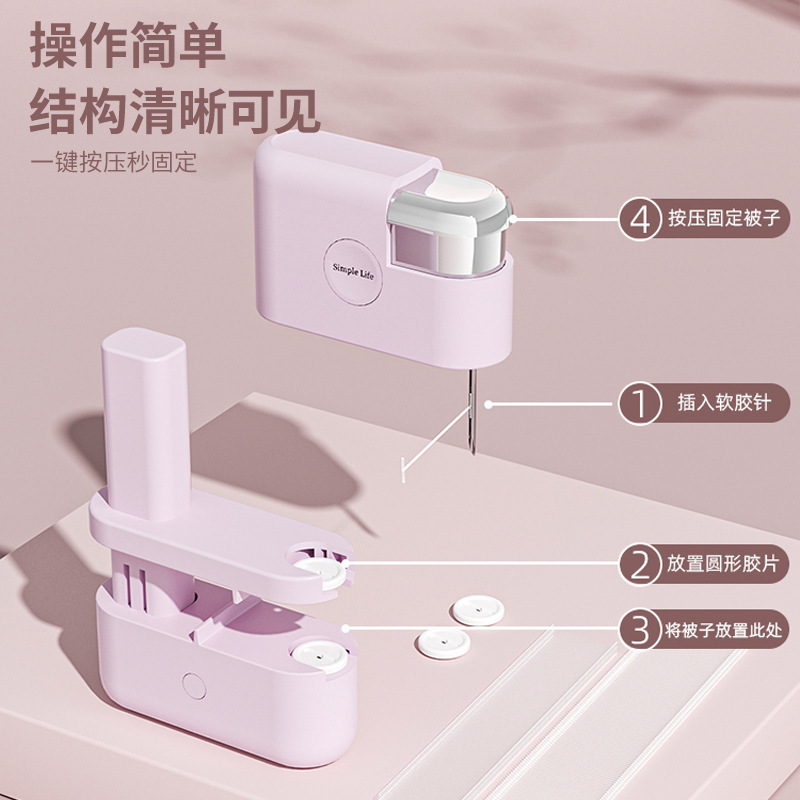 操作简单
结构清晰可见
一键按压秒固定

Simple Life

4 按压固定被子

1 插入软胶针

2 放置圆形胶片

3 将被子放置此处