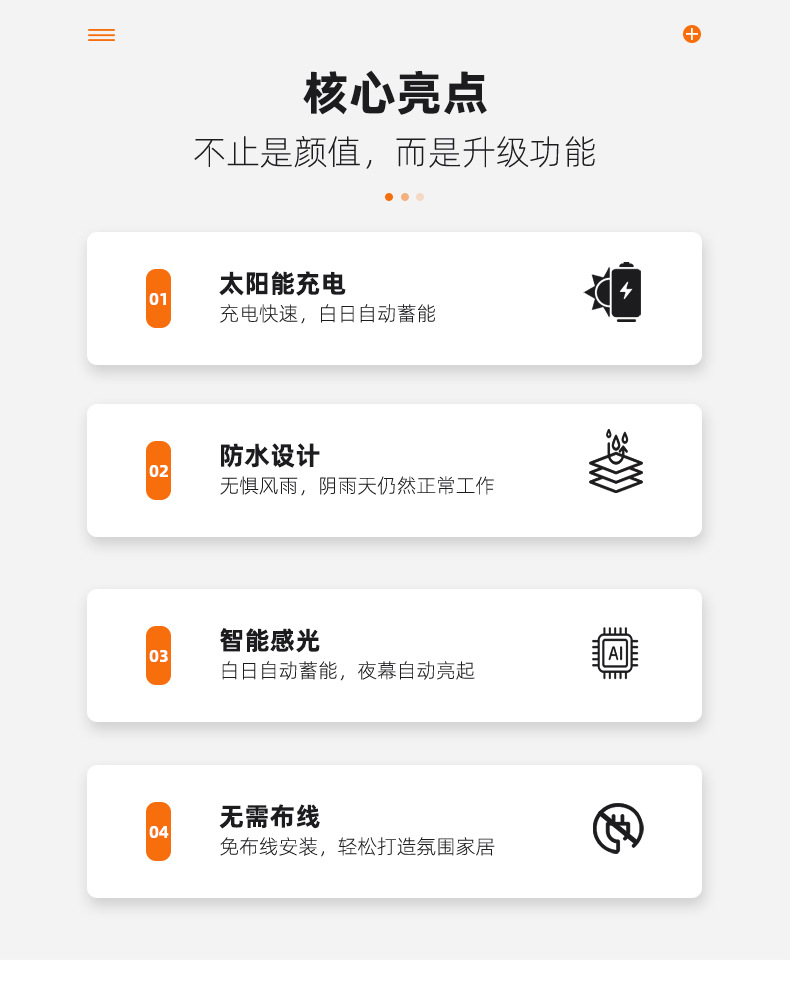 核心亮点

不止是颜值，而是升级功能

01

太阳能充电

充电快速，白日自动蓄能

02

防水设计

无惧风雨，阴雨天仍然正常工作

03

智能感光

白日自动蓄能，夜幕自动亮起

AI

04

无需布线

免布线安装，轻松打造氛围家居