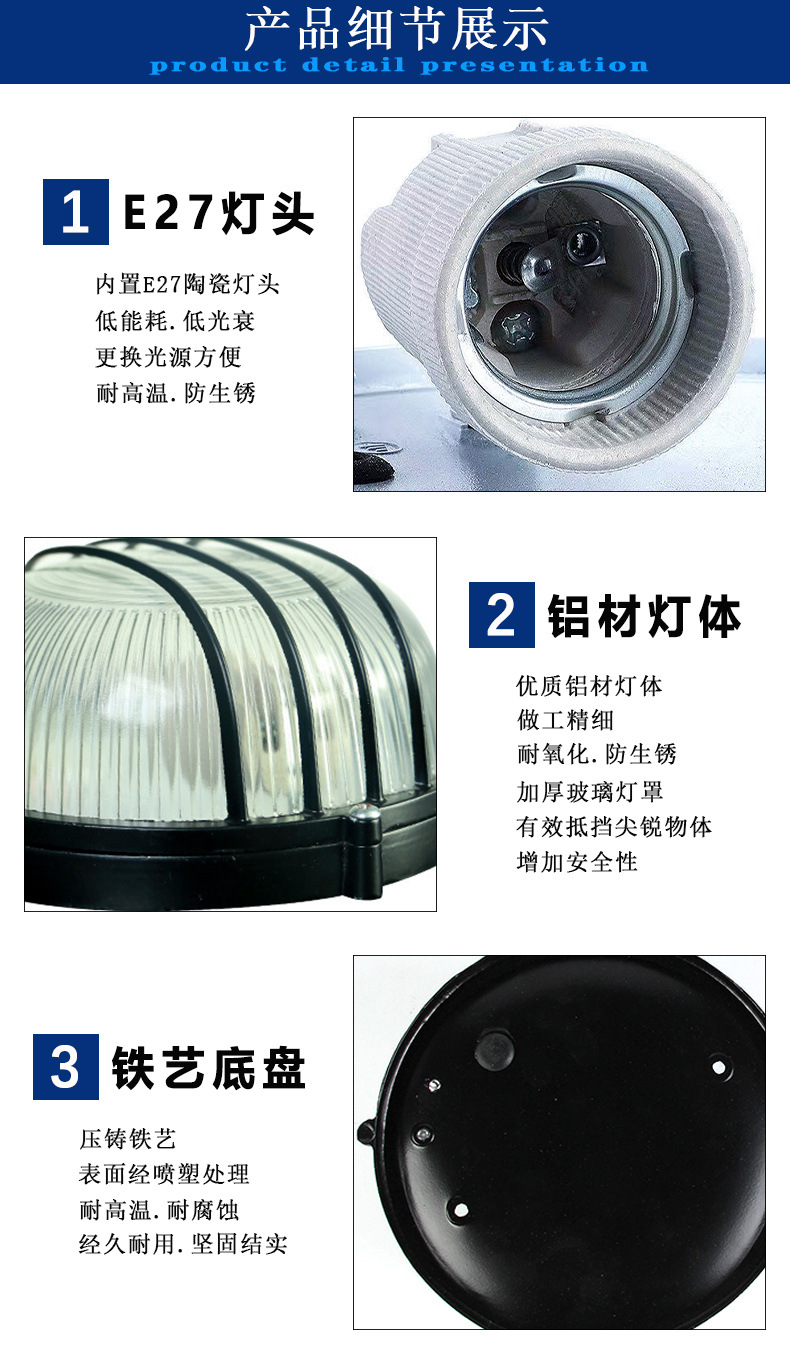 产品细节展示
product detail presentation

1 E27灯头

内置E27陶瓷灯头
低能耗.低光衰
更换光源方便
耐高温.防生锈

2 铝材灯体

优质铝材灯体
做工精细
耐氧化.防生锈
加厚玻璃灯罩
有效抵挡尖锐物体
增加安全性

3 铁艺底盘

压铸铁艺
表面经喷塑处理
耐高温.耐腐蚀
经久耐用.坚固结实